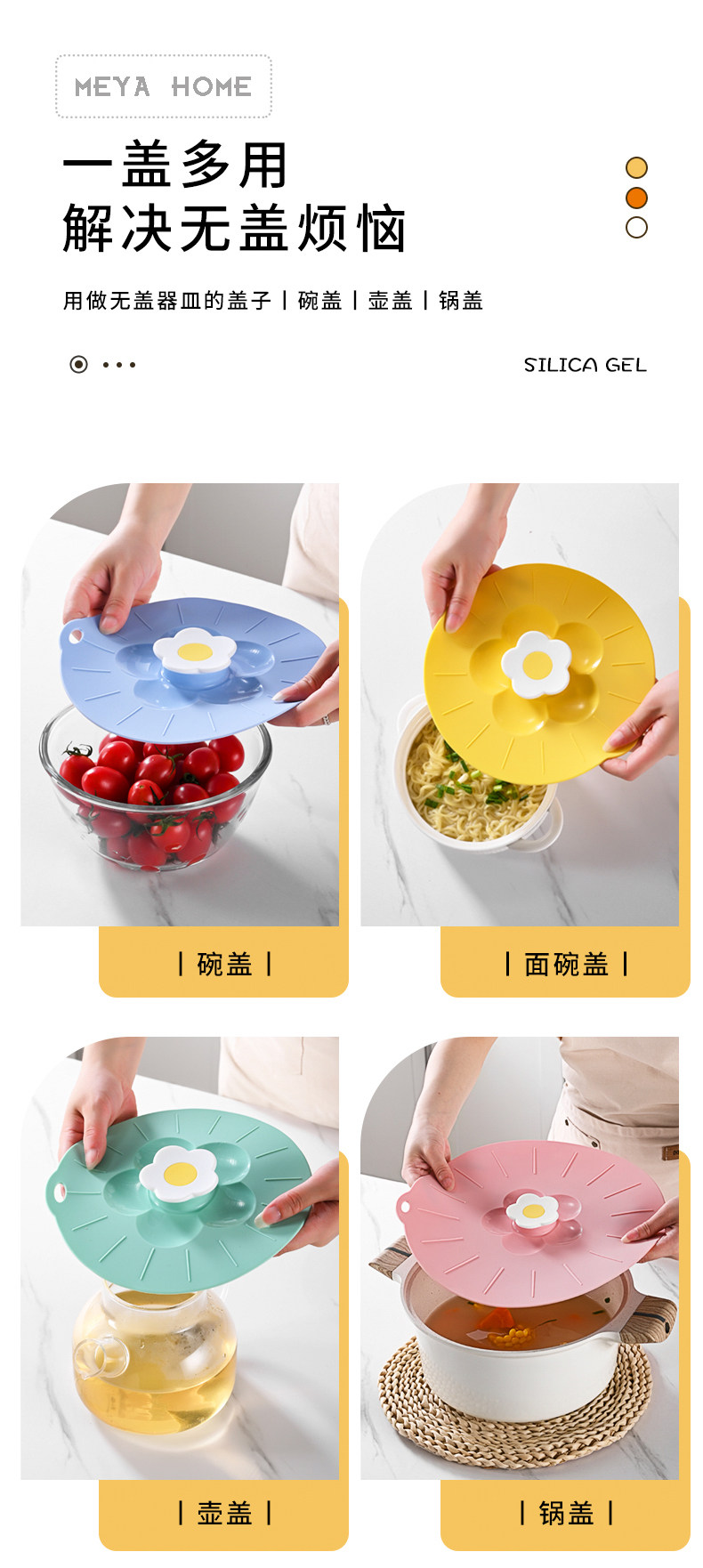 MEYA HOME

一盖多用
解决无盖烦恼

用做无盖器皿的盖子 | 碗盖 | 壶盖 | 锅盖

SILICA GEL

| 碗盖 |

| 面碗盖 |

| 壶盖 |

| 锅盖 |