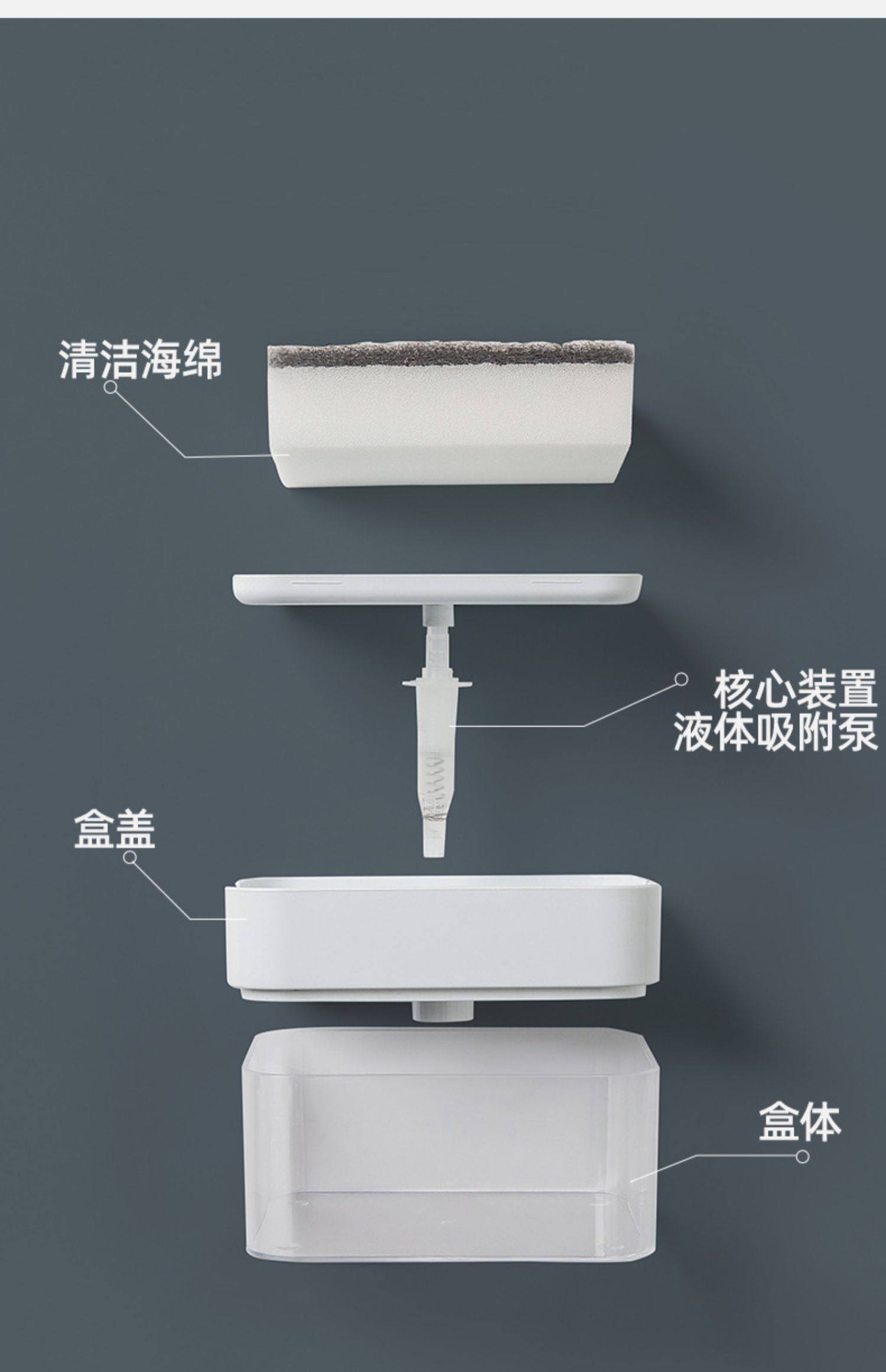 清洁海绵

核心装置
液体吸附泵

盒盖

盒体