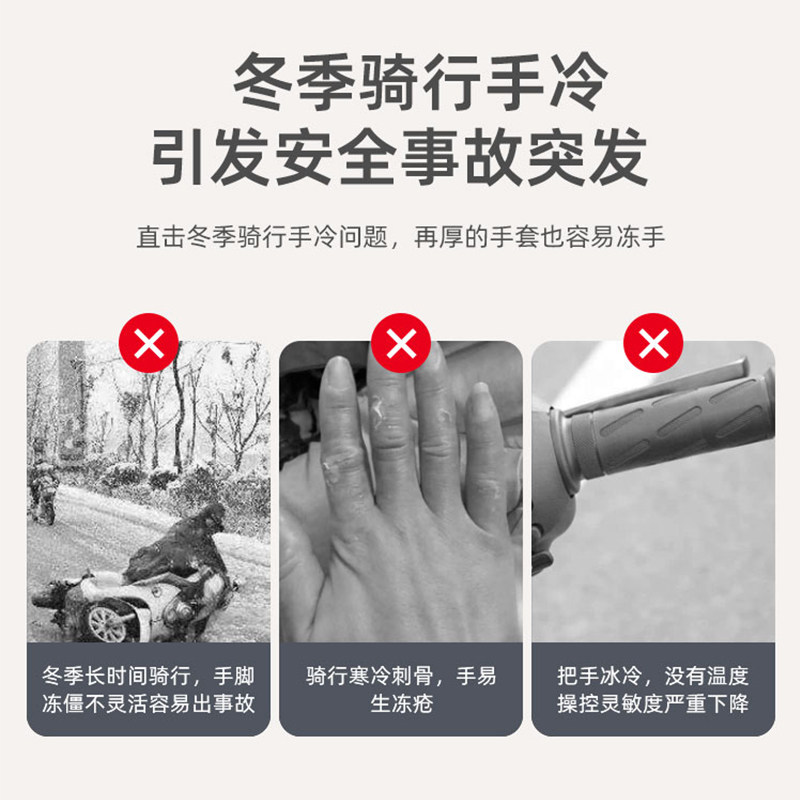 冬季骑行手冷
引发安全事故突发

直击冬季骑行手冷问题，再厚的手套也容易冻手

冬季长时间骑行，手脚冻僵不灵活容易出事故

骑行寒冷刺骨，手易生冻疮

把手冰冷，没有温度操控灵敏度严重下降