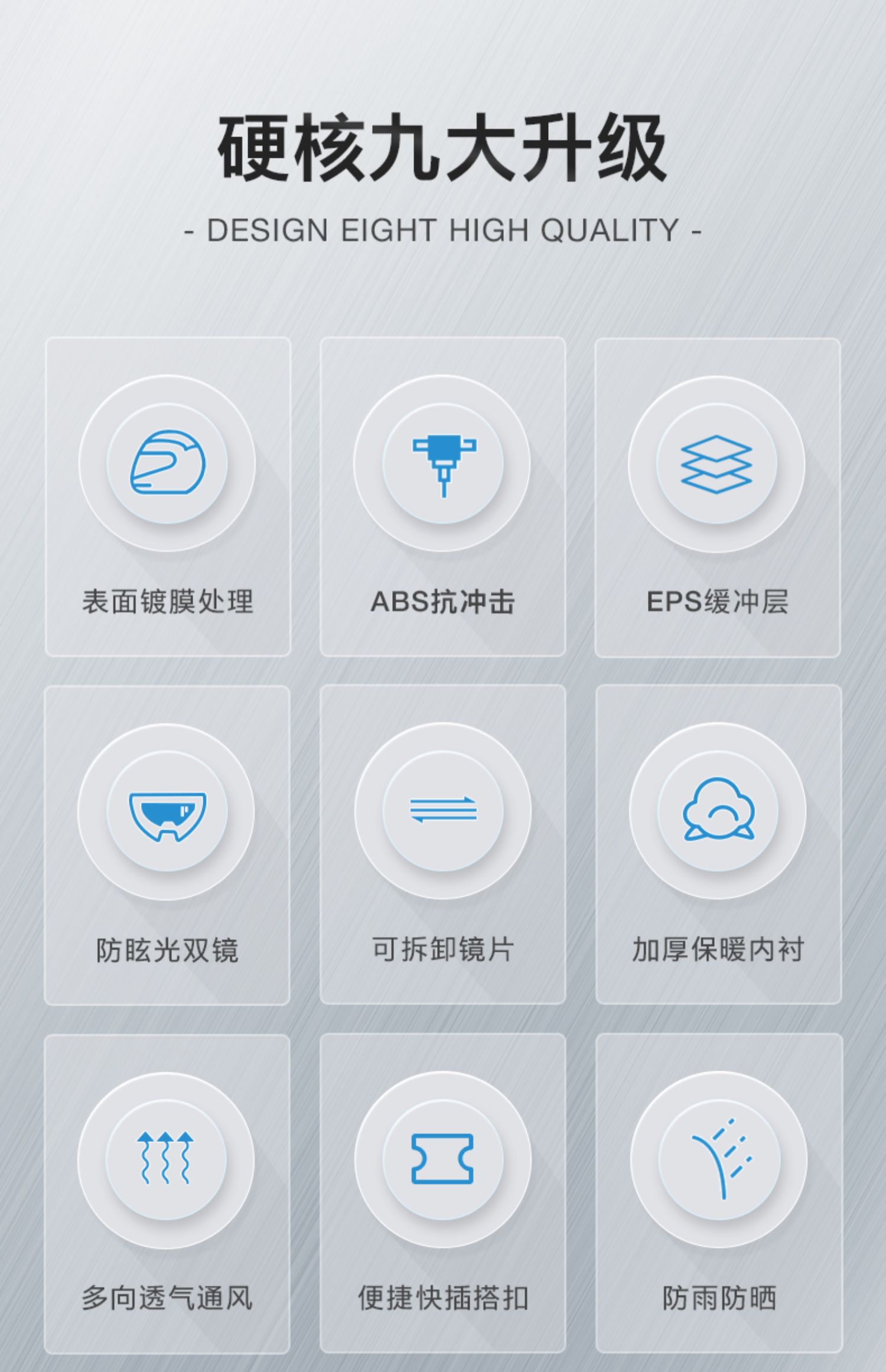 硬核九大升级

- DESIGN EIGHT HIGH QUALITY -

表面镀膜处理

ABS抗冲击

EPS缓冲层

防眩光双镜

可拆卸镜片

加厚保暖内衬

多向透气通风

便捷快插搭扣

防雨防晒