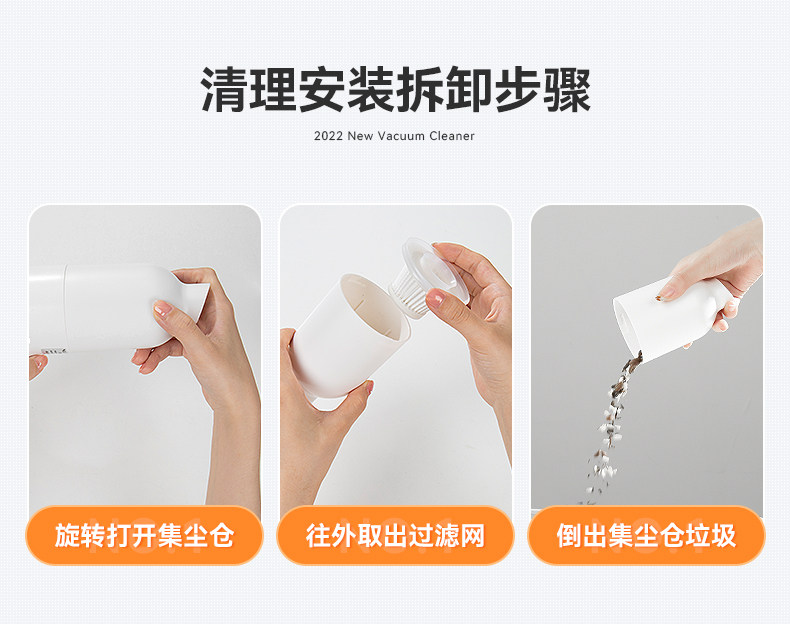 清理安装拆卸步骤

2022 New Vacuum Cleaner

旋转打开集尘仓

往外取出过滤网

倒出集尘仓垃圾