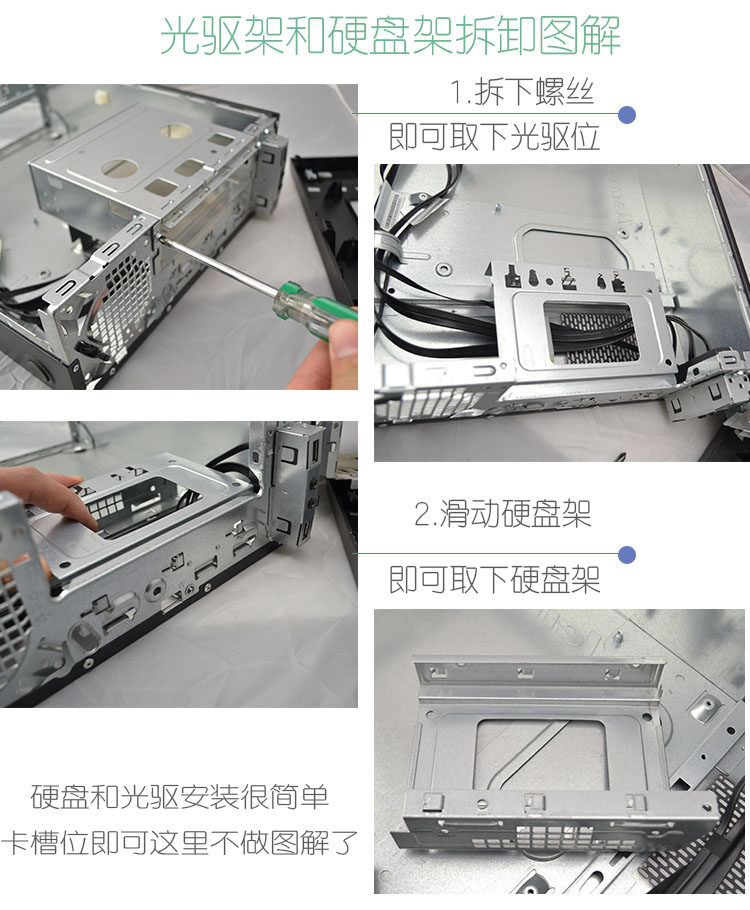 光驱架和硬盘架拆卸图解

1.拆下螺丝

即可取下光驱位

2.滑动硬盘架

即可取下硬盘架

硬盘和光驱安装很简单
卡槽位即可这里不做图解了