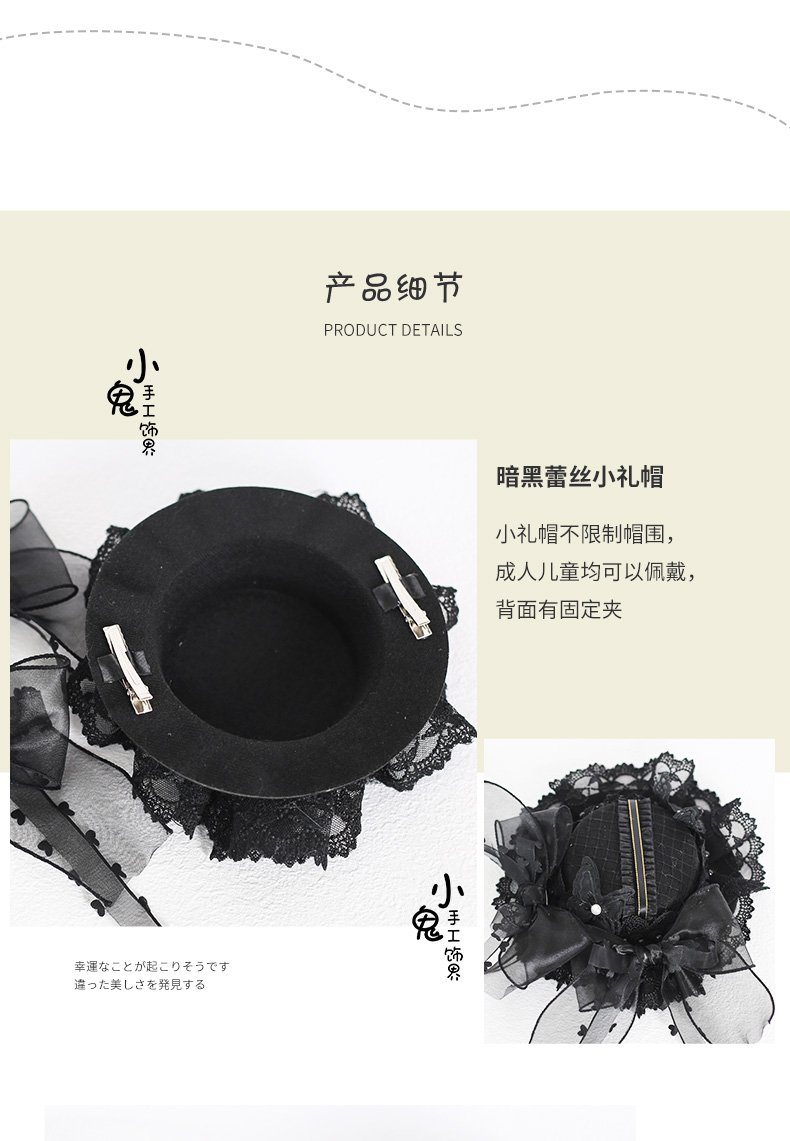 产品细节
PRODUCT DETAILS

小鬼手工饰界

暗黑蕾丝小礼帽

小礼帽不限制帽围，
成人儿童均可以佩戴，
背面有固定夹

小鬼手工饰界

幸運なことが起こりそうです
違った美しさを発見する