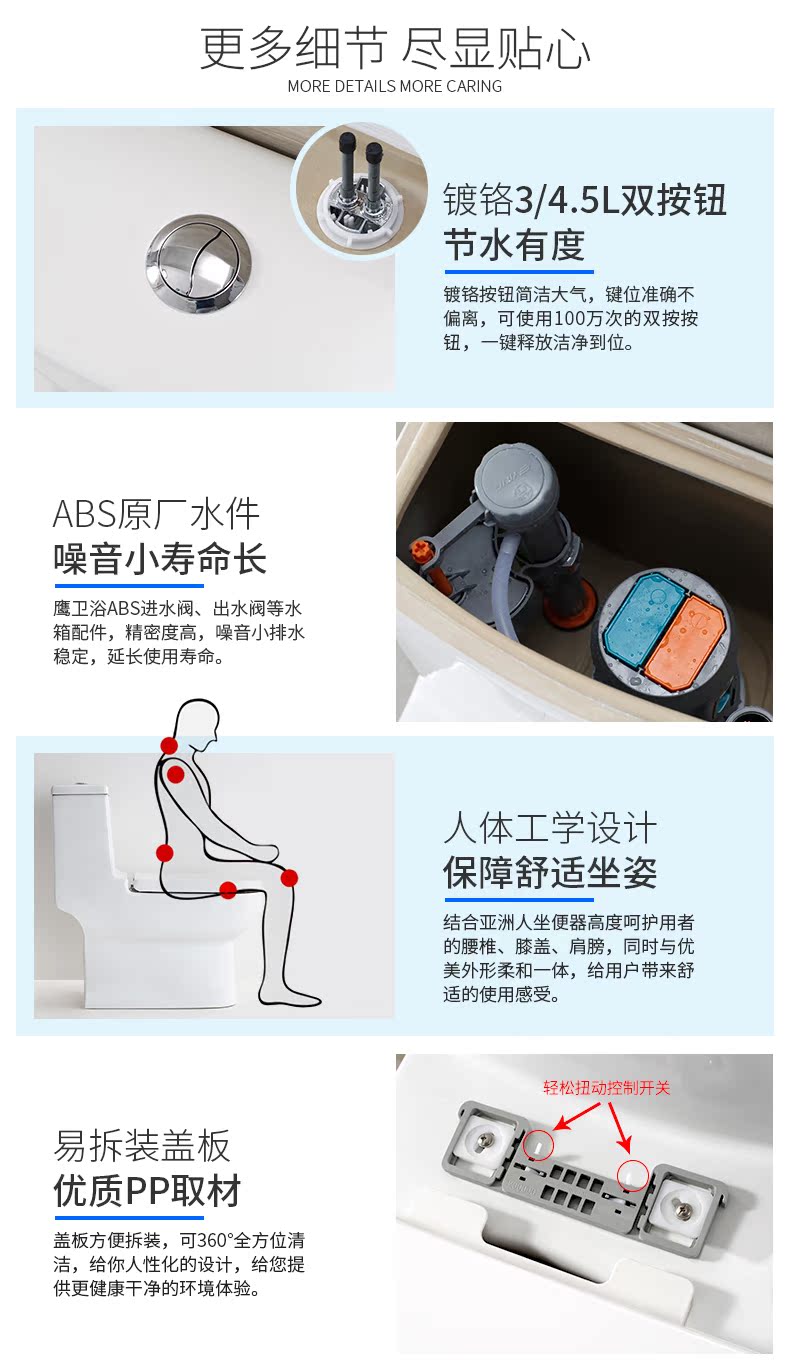 更多细节 尽显贴心
MORE DETAILS MORE CARING

镀铬3/4.5L双按钮
节水有度

镀铬按钮简洁大气，键位准确不偏离，可使用100万次的双按按钮，一键释放洁净到位。

ABS原厂水件
噪音小寿命长

鹰卫浴ABS进水阀、出水阀等水箱配件，精密度高，噪音小排水稳定，延长使用寿命。

人体工学设计
保障舒适坐姿

结合亚洲人坐便器高度呵护用者的腰椎、膝盖、肩膀，同时与优美外形柔和一体，给用户带来舒适的使用感受。

易拆装盖板
优质PP取材

盖板方便拆装，可360°全方位清洁，给你人性化的设计，给您提供更健康干净的环境体验。

轻松扭动控制开关