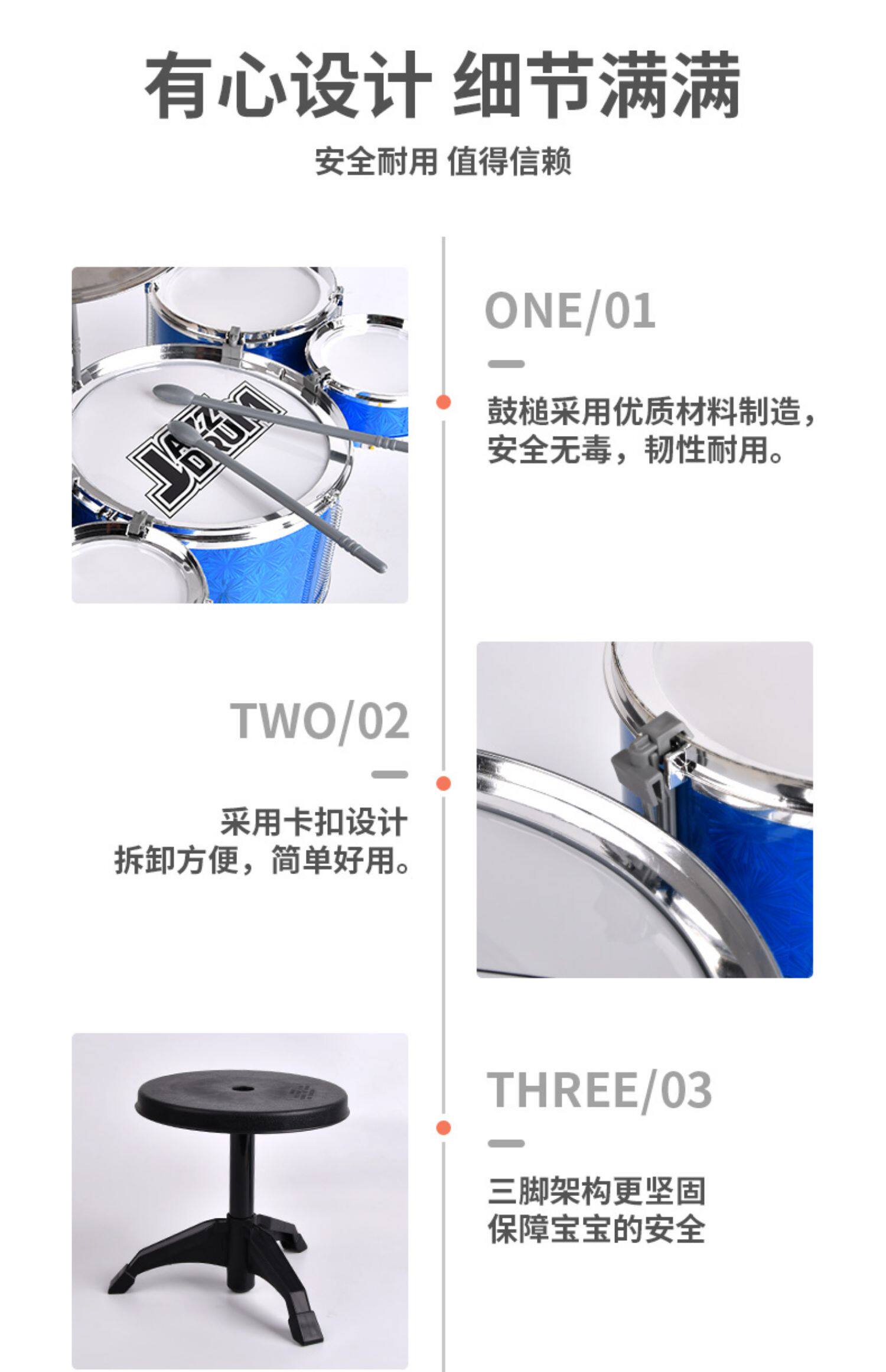 有心设计 细节满满

安全耐用 值得信赖

JAZZ DRUM

ONE/01

鼓槌采用优质材料制造，安全无毒，韧性耐用。

TWO/02

采用卡扣设计
拆卸方便，简单好用。

THREE/03

三脚架构更坚固
保障宝宝的安全