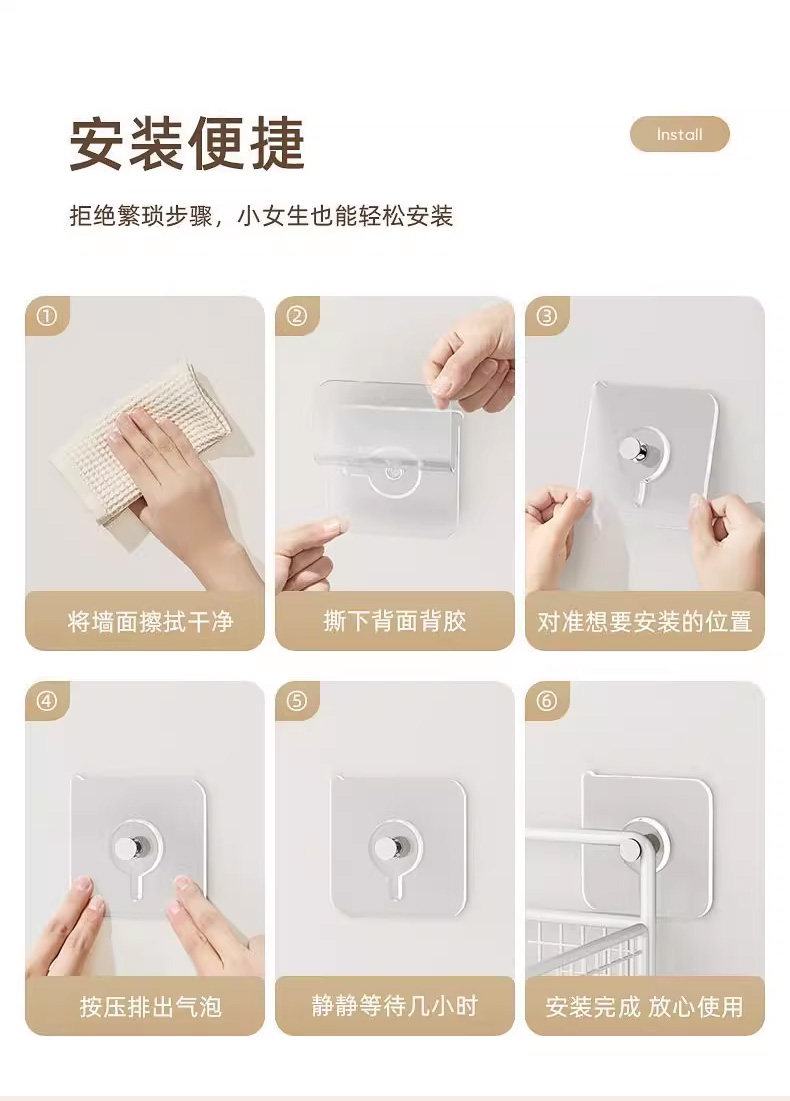 安装便捷

Install

拒绝繁琐步骤，小女生也能轻松安装

①
将墙面擦拭干净

②
撕下背面背胶

③
对准想要安装的位置

④
按压排出气泡

⑤
静静等待几小时

⑥
安装完成 放心使用