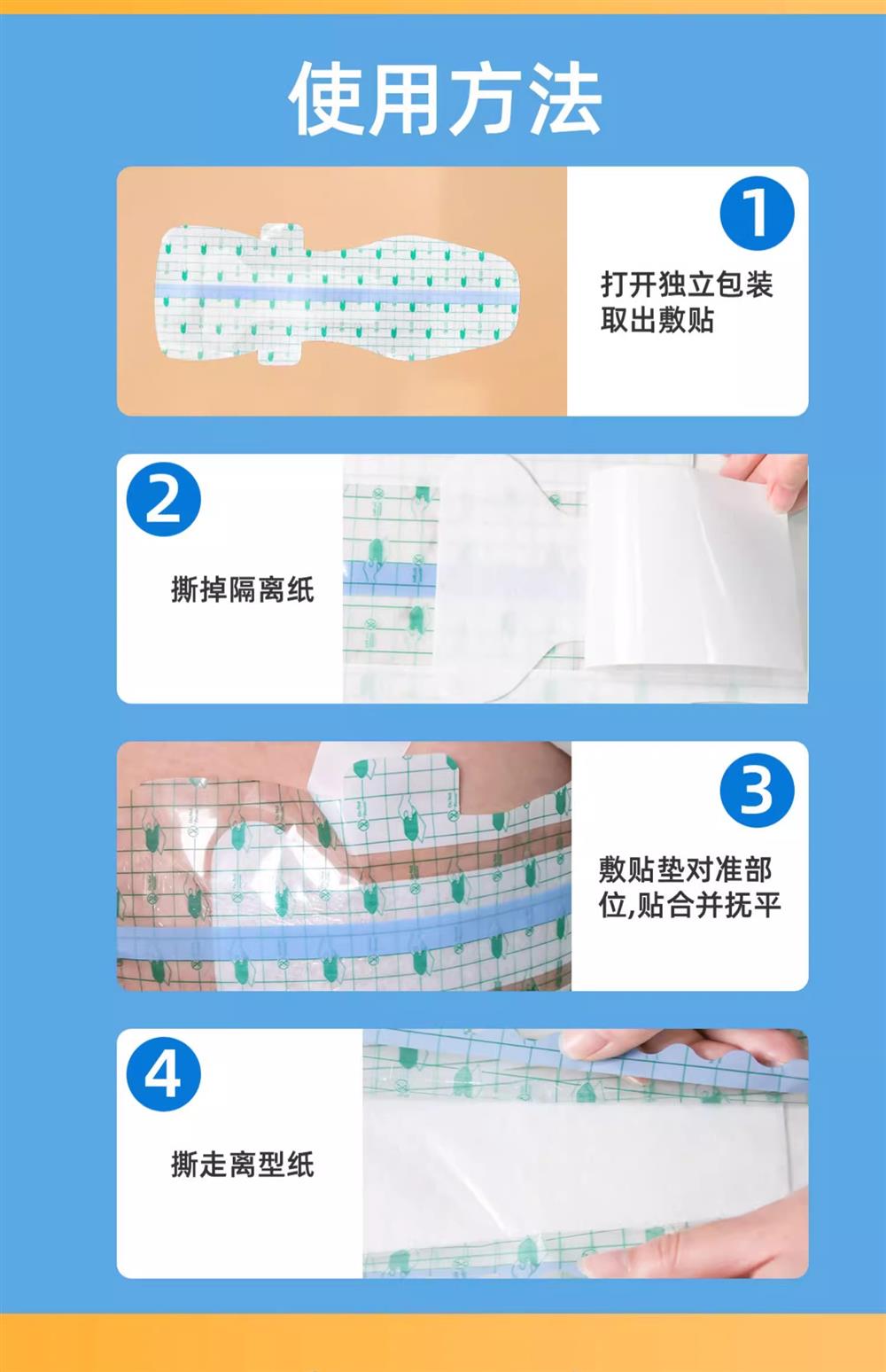 使用方法

1

打开独立包装
取出敷贴

2

撕掉隔离纸

3

敷贴垫对准部
位,贴合并抚平

4

撕走离型纸