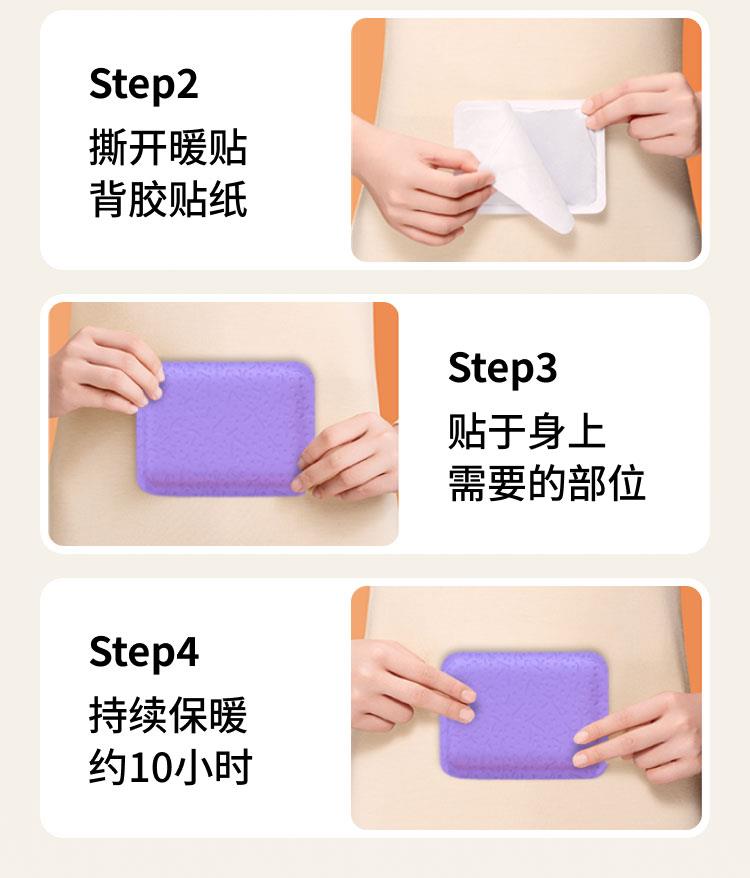 Step2
撕开暖贴
背胶贴纸

Step3
贴于身上
需要的部位

Step4
持续保暖
约10小时