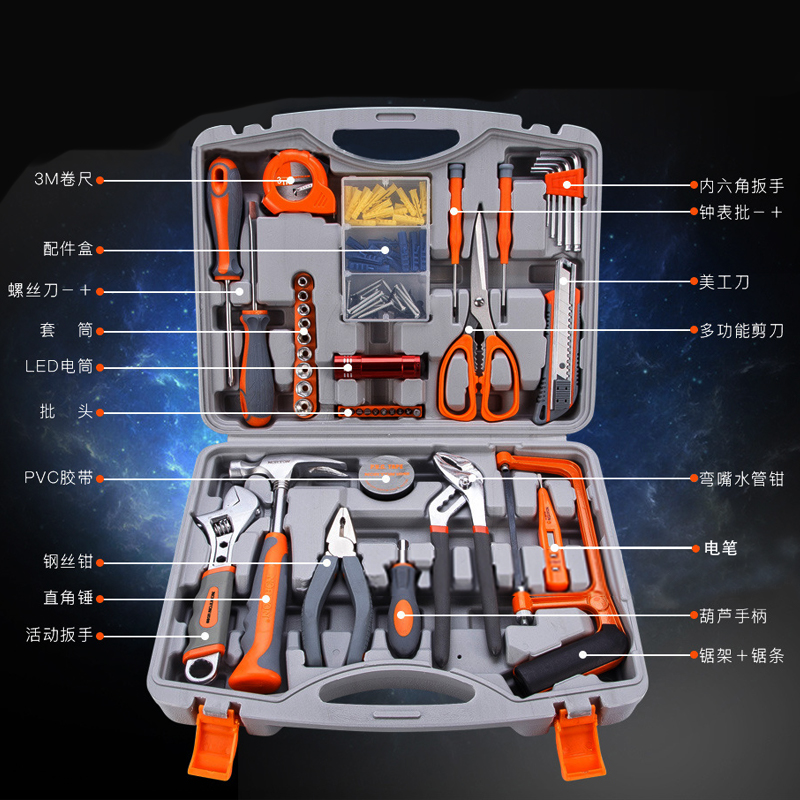 3M卷尺
配件盒
螺丝刀－＋
套 筒
LED电筒
批 头
PVC胶带
钢丝钳
直角锤
活动扳手
内六角扳手
钟表批－＋
美工刀
多功能剪刀
弯嘴水管钳
电笔
葫芦手柄
锯架＋锯条