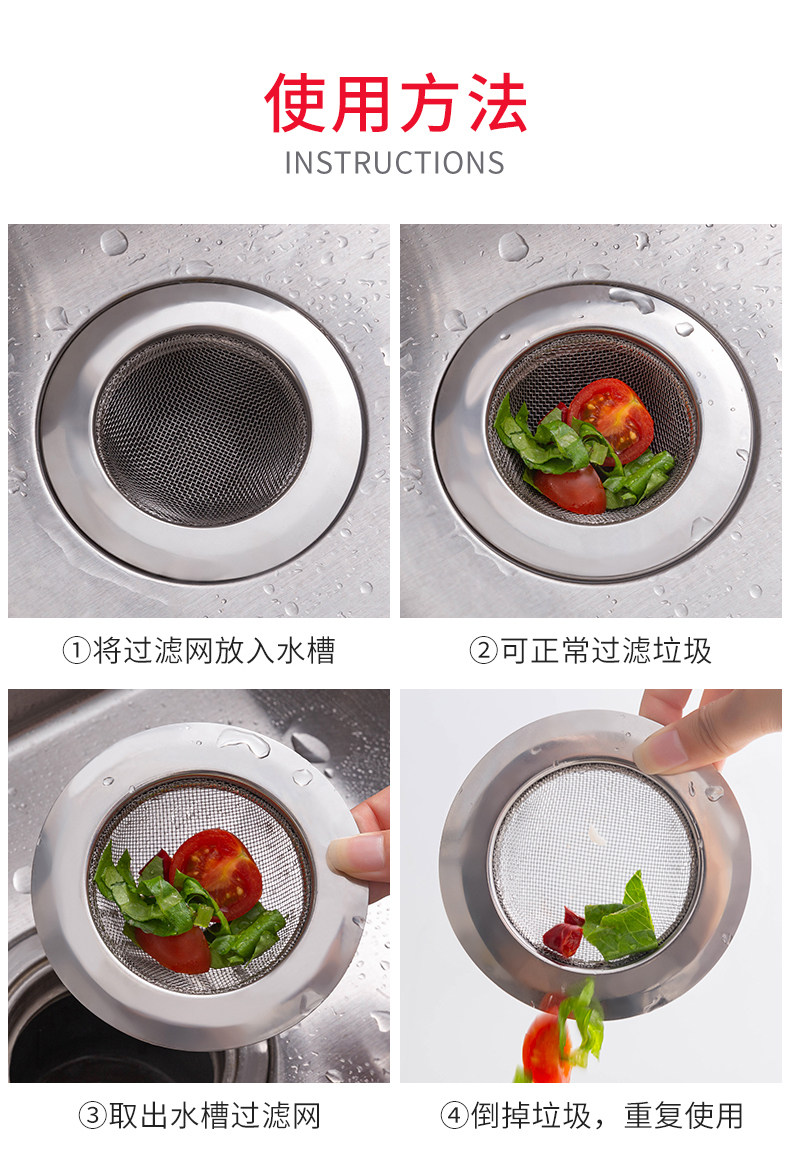 使用方法
INSTRUCTIONS

①将过滤网放入水槽

②可正常过滤垃圾

③取出水槽过滤网

④倒掉垃圾，重复使用