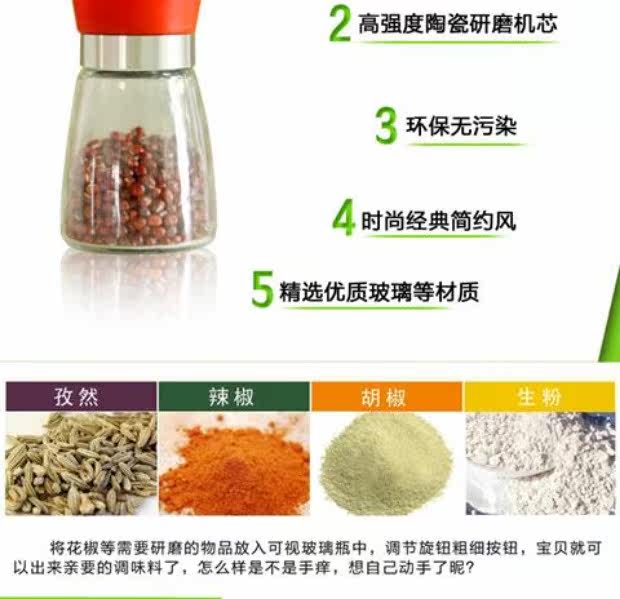 2 高强度陶瓷研磨机芯

3 环保无污染

4 时尚经典简约风

5 精选优质玻璃等材质

孜然

辣椒

胡椒

生粉

将花椒等需要研磨的物品放入可视玻璃瓶中，调节旋钮粗细按钮，宝贝就可以出来亲要的调味料了，怎么样是不是手痒，想自己动手了呢？