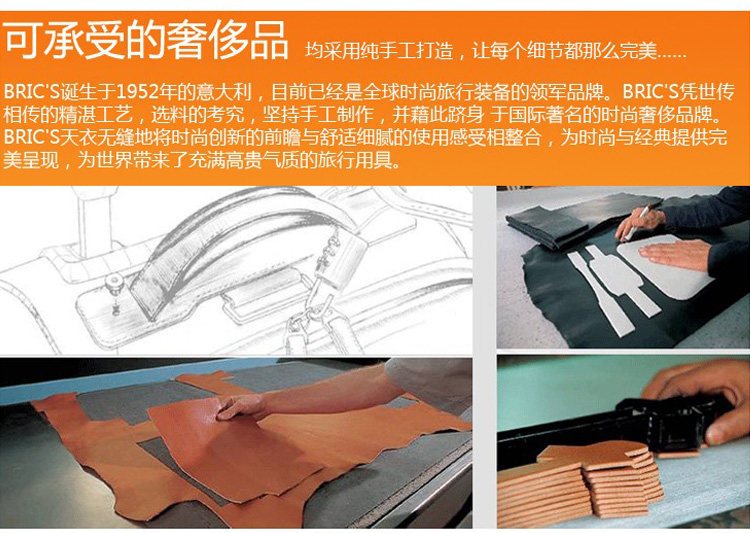 可承受的奢侈品 均采用纯手工打造，让每个细节都那么完美……

BRIC'S诞生于1952年的意大利，目前已经是全球时尚旅行装备的领军品牌。BRIC'S凭世传相传的精湛工艺，选料的考究，坚持手工制作，并藉此跻身 于国际著名的时尚奢侈品牌。BRIC'S天衣无缝地将时尚创新的前瞻与舒适细腻的使用感受相整合，为时尚与经典提供完美呈现，为世界带来了充满高贵气质的旅行用具。