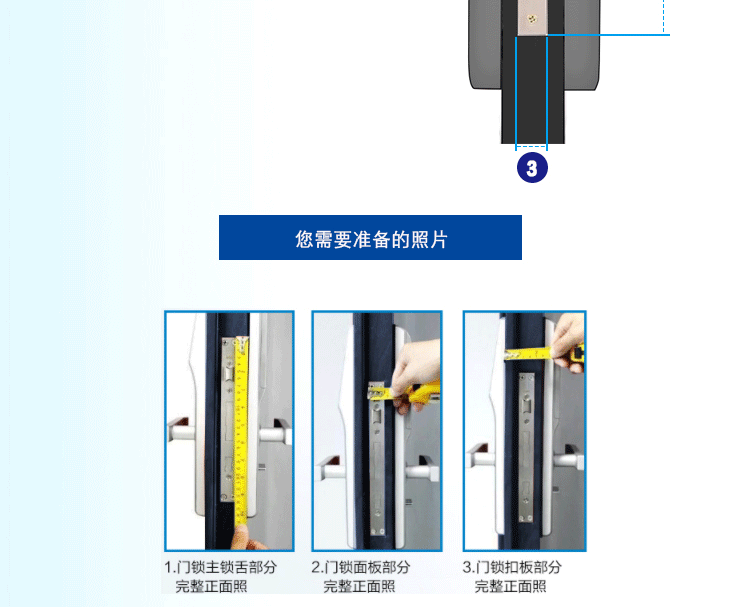 3

您需要准备的照片

1.门锁主锁舌部分
完整正面照

2.门锁面板部分
完整正面照

3.门锁扣板部分
完整正面照