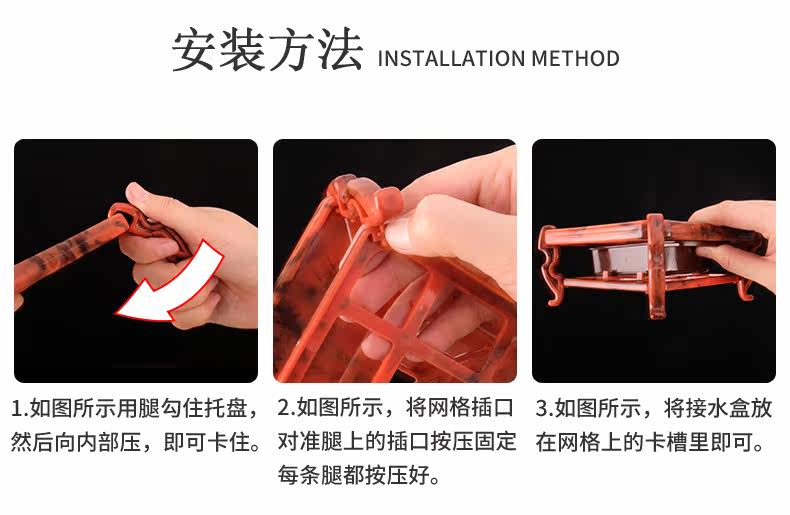 安装方法 INSTALLATION METHOD

1.如图所示用腿勾住托盘，然后向内部压，即可卡住。

2.如图所示，将网格插口对准腿上的插口按压固定每条腿都按压好。

3.如图所示，将接水盒放在网格上的卡槽里即可。