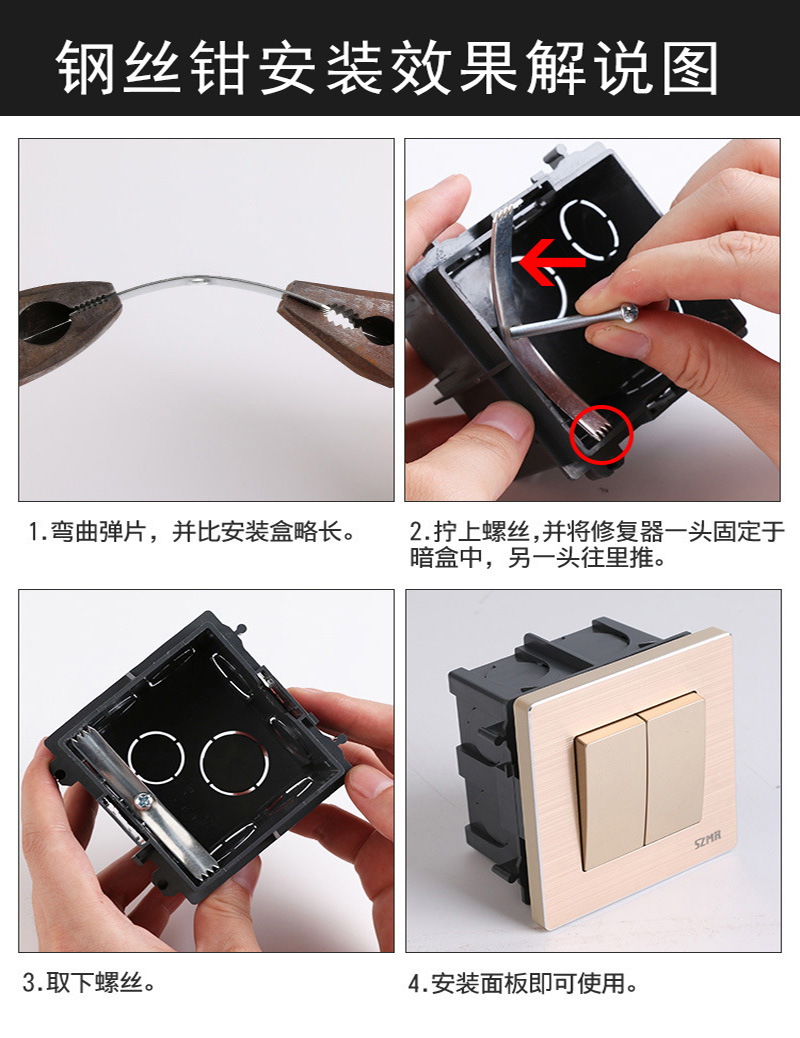 钢丝钳安装效果解说图

1.弯曲弹片，并比安装盒略长。

2.拧上螺丝,并将修复器一头固定于暗盒中，另一头往里推。

3.取下螺丝。

SZMR

4.安装面板即可使用。