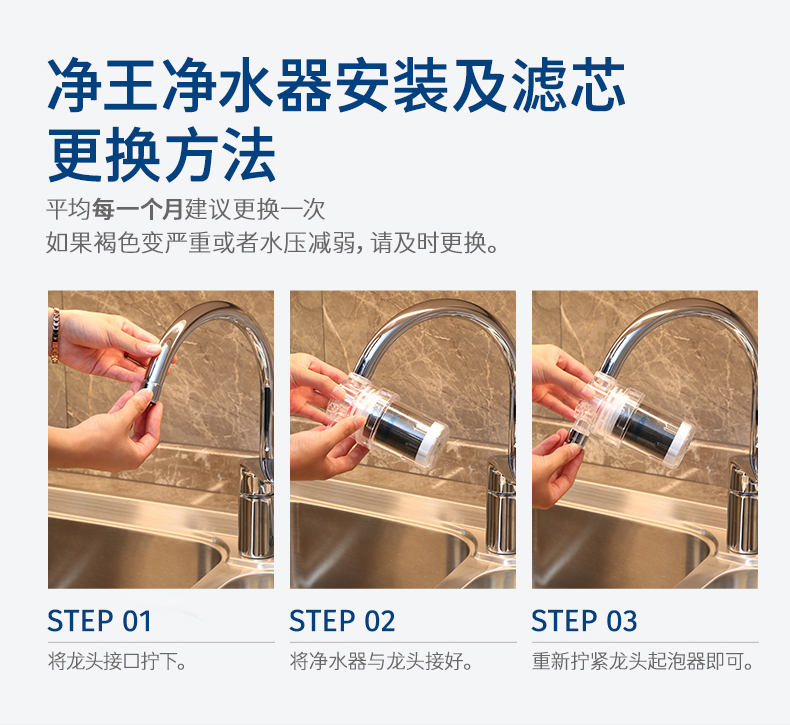 净王净水器安装及滤芯更换方法

平均每一个月建议更换一次
如果褐色变严重或者水压减弱，请及时更换。

STEP 01
将龙头接口拧下。

STEP 02
将净水器与龙头接好。

STEP 03
重新拧紧龙头起泡器即可。