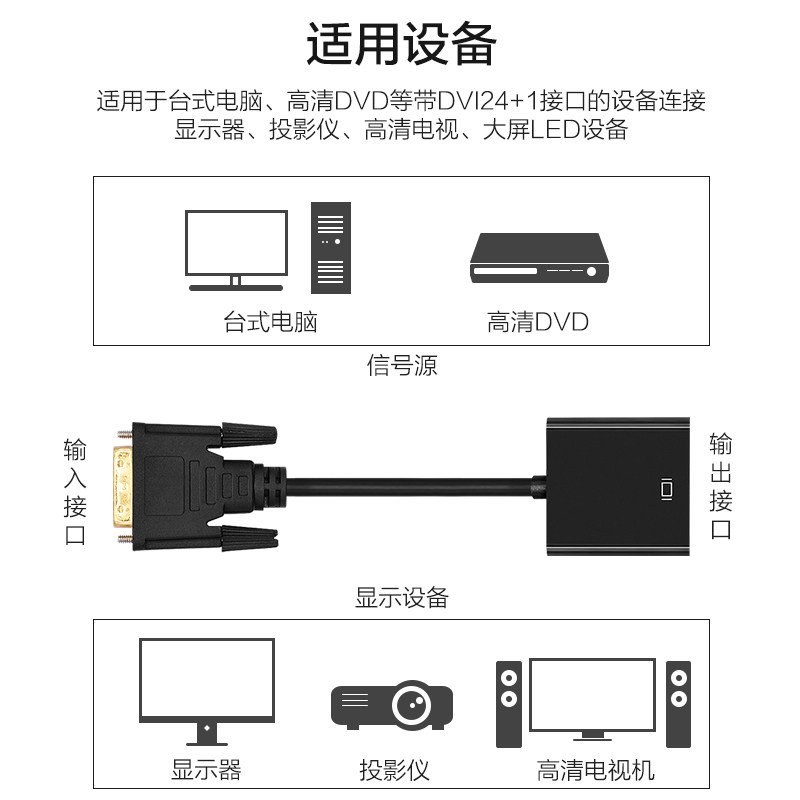 适用设备

适用于台式电脑、高清DVD等带DVI24+1接口的设备连接显示器、投影仪、高清电视、大屏LED设备

台式电脑

高清DVD

信号源

输入接口

输出接口

显示设备

显示器

投影仪

高清电视机