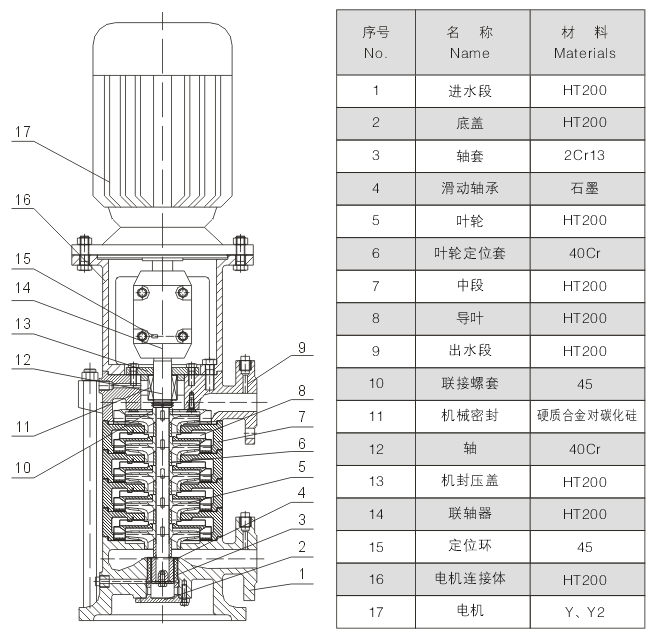 17
16
15
14
13
12
11
10
9
8
7
6
5
4
3
2
1

| 序号 No. | 名　称 Name | 材　料 Materials |
|---|---|---|
| 1 | 进水段 | HT200 |
| 2 | 底盖 | HT200 |
| 3 | 轴套 | 2Cr13 |
| 4 | 滑动轴承 | 石墨 |
| 5 | 叶轮 | HT200 |
| 6 | 叶轮定位套 | 40Cr |
| 7 | 中段 | HT200 |
| 8 | 导叶 | HT200 |
| 9 | 出水段 | HT200 |
| 10 | 联接螺套 | 45 |
| 11 | 机械密封 | 硬质合金对碳化硅 |
| 12 | 轴 | 40Cr |
| 13 | 机封压盖 | HT200 |
| 14 | 联轴器 | HT200 |
| 15 | 定位环 | 45 |
| 16 | 电机连接体 | HT200 |
| 17 | 电机 | Y、Y2 |