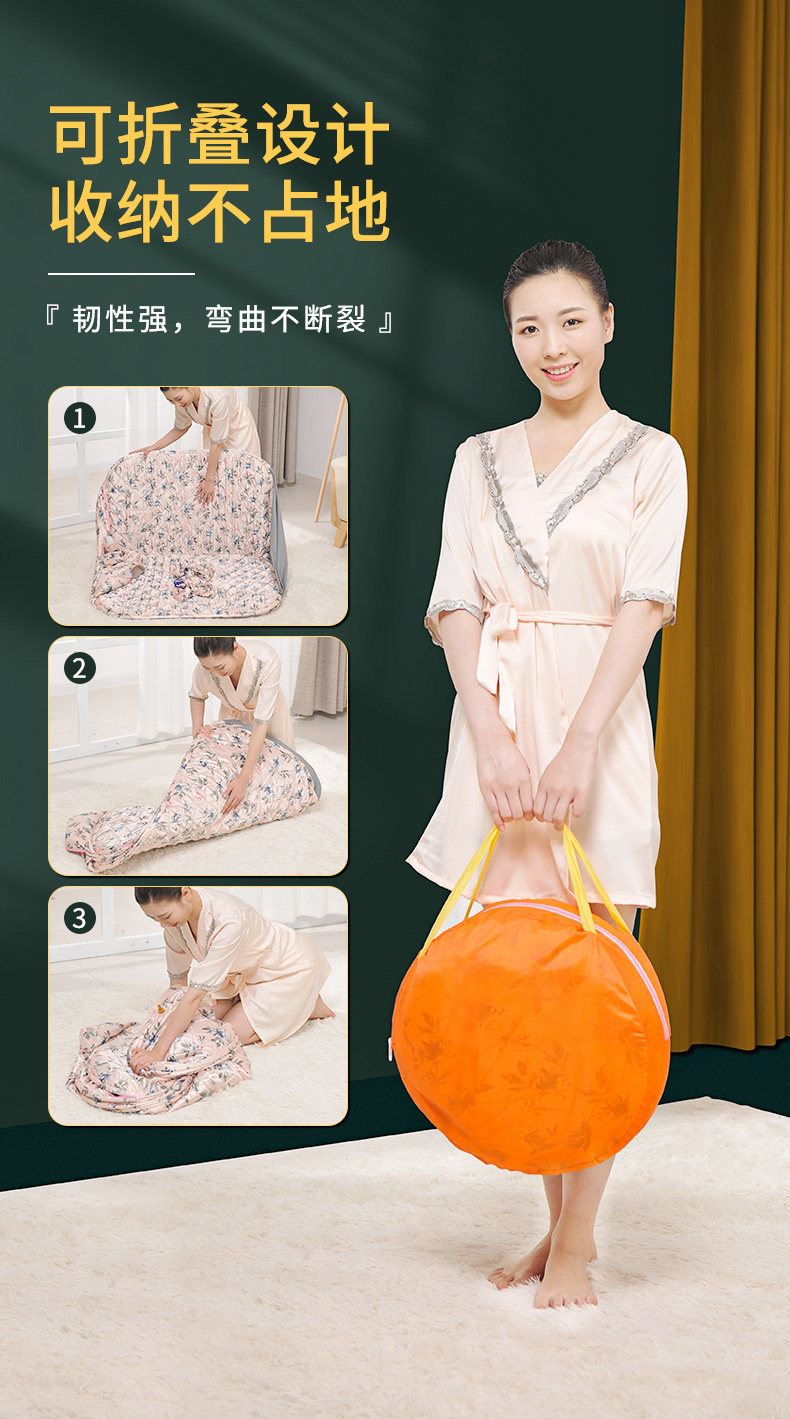 可折叠设计
收纳不占地

『 韧性强，弯曲不断裂 』

1

2

3