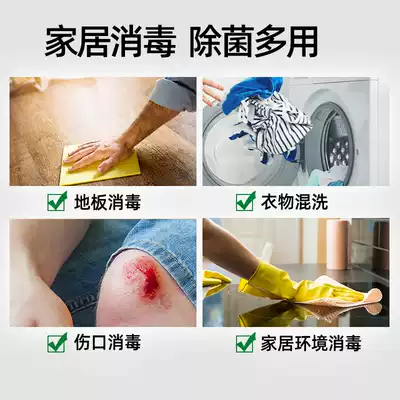 家居消毒 除菌多用

地板消毒

衣物混洗

伤口消毒

家居环境消毒