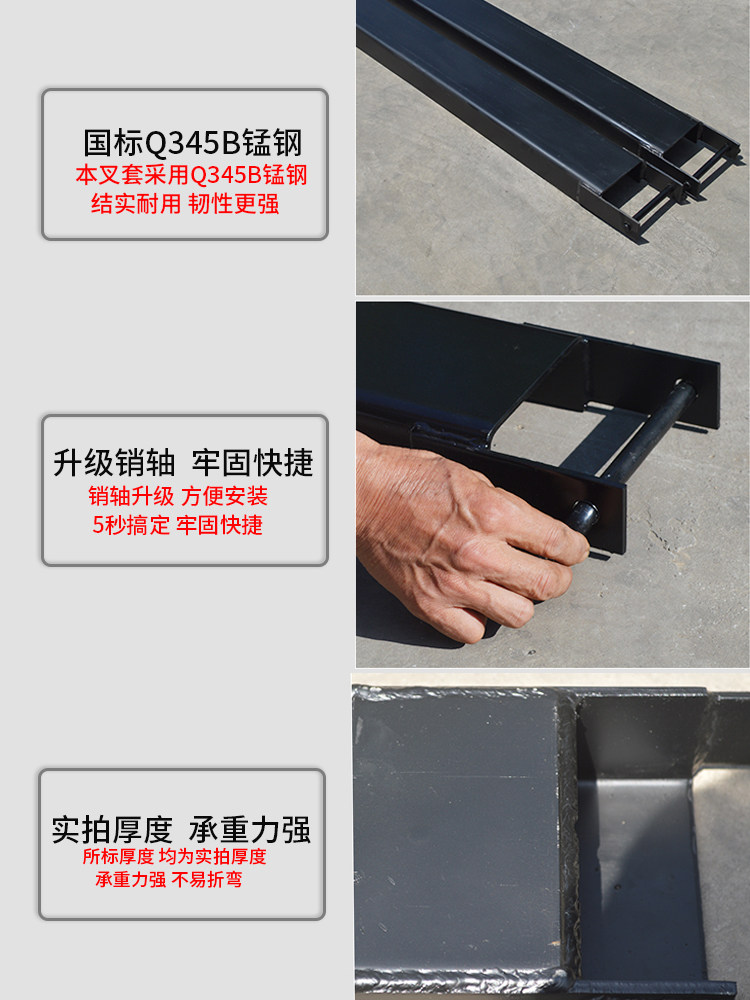 国标Q345B锰钢
本叉套采用Q345B锰钢
结实耐用 韧性更强

升级销轴 牢固快捷
销轴升级 方便安装
5秒搞定 牢固快捷

实拍厚度 承重力强
所标厚度 均为实拍厚度
承重力强 不易折弯