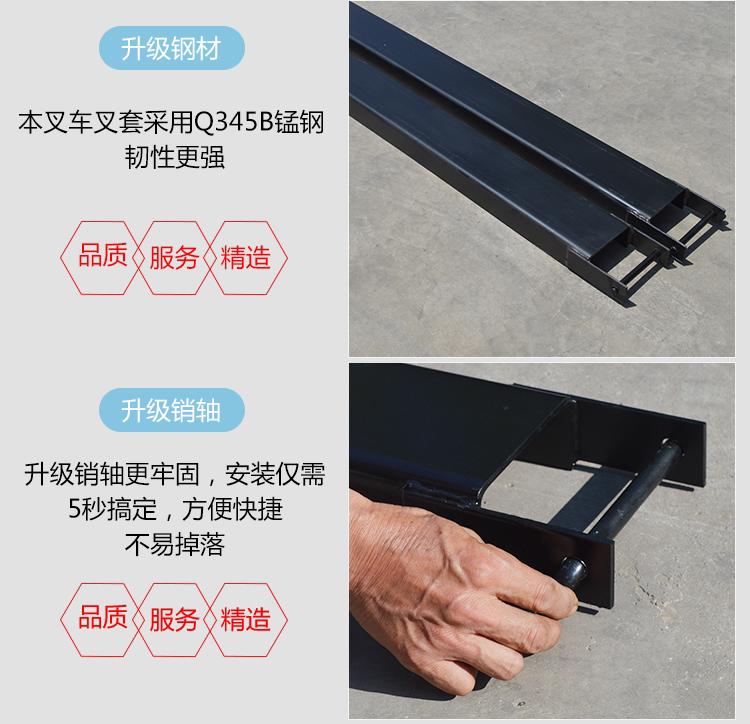 升级钢材

本叉车叉套采用Q345B锰钢
韧性更强

品质 服务 精造

升级销轴

升级销轴更牢固，安装仅需
5秒搞定，方便快捷
不易掉落

品质 服务 精造