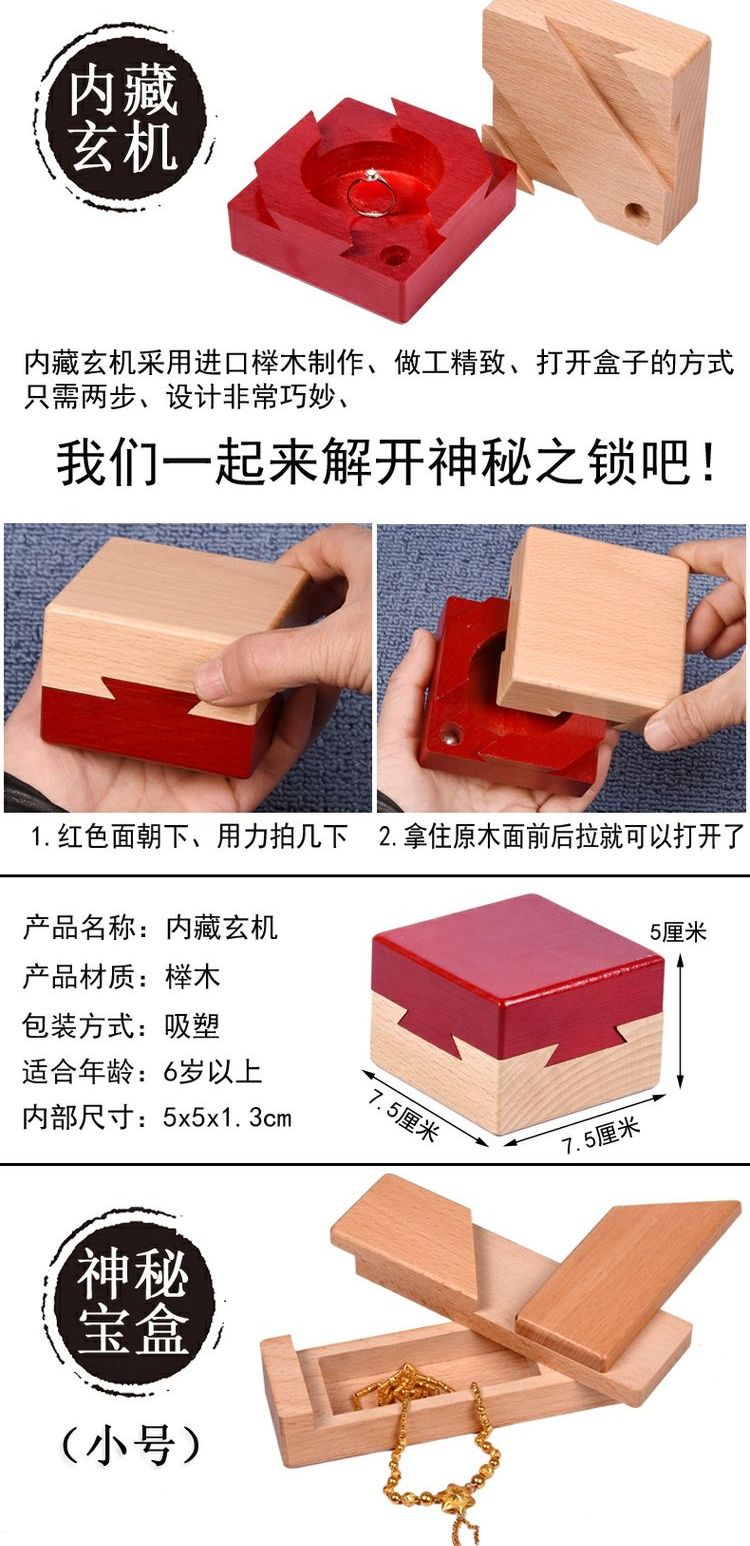 内藏玄机

内藏玄机采用进口榉木制作、做工精致、打开盒子的方式只需两步、设计非常巧妙、

我们一起来解开神秘之锁吧！

1.红色面朝下、用力拍几下

2.拿住原木面前后拉就可以打开了

产品名称：内藏玄机
产品材质：榉木
包装方式：吸塑
适合年龄：6岁以上
内部尺寸：5x5x1.3cm

5厘米

7.5厘米

7.5厘米

神秘宝盒

（小号）