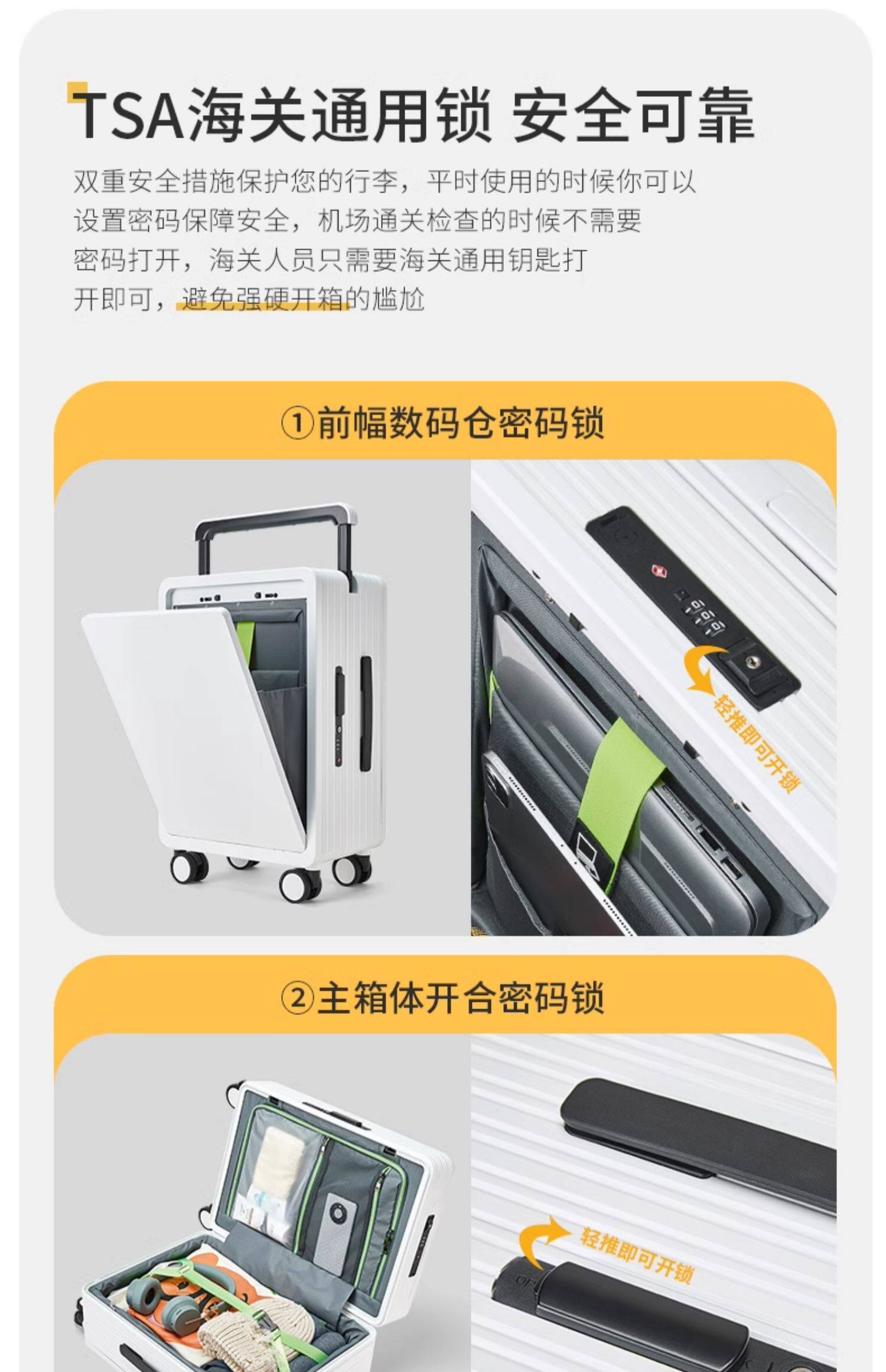 TSA海关通用锁 安全可靠

双重安全措施保护您的行李，平时使用的时候你可以设置密码保障安全，机场通关检查的时候不需要密码打开，海关人员只需要海关通用钥匙打开即可，避免强硬开箱的尴尬

①前幅数码仓密码锁

轻推即可开锁

②主箱体开合密码锁

轻推即可开锁