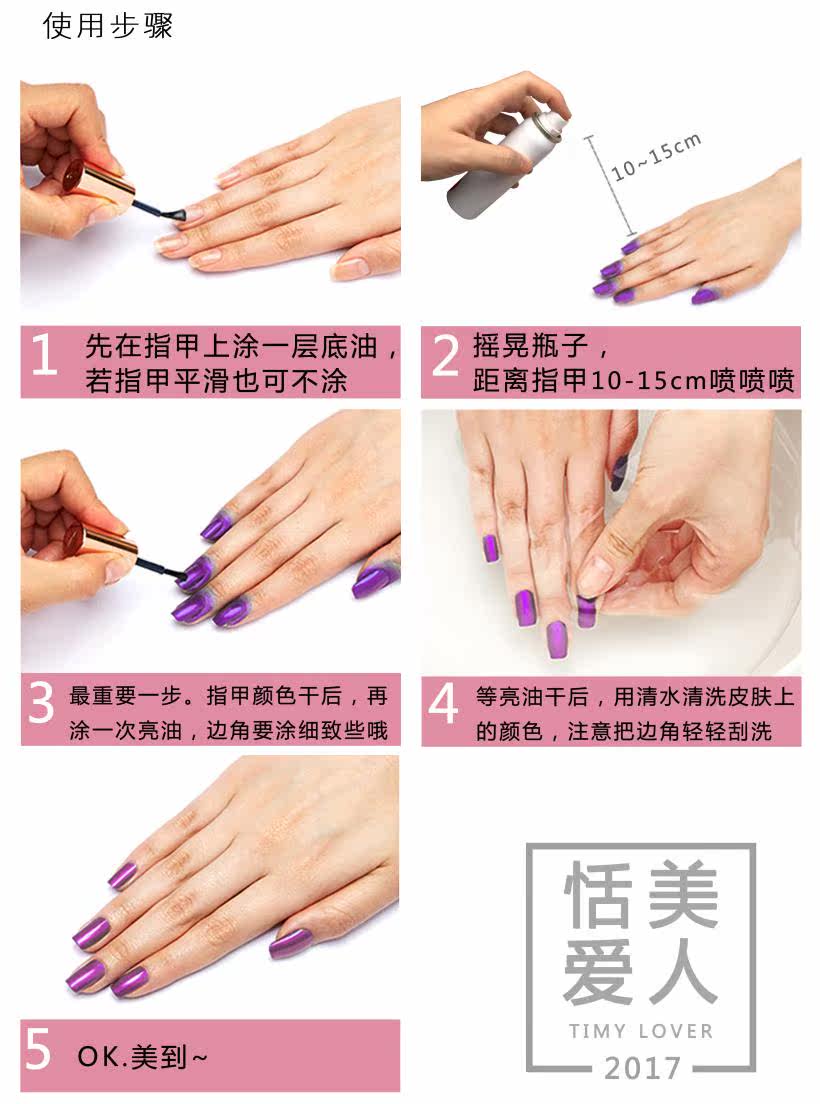 使用步骤

10~15cm

1 先在指甲上涂一层底油，若指甲平滑也可不涂

2 摇晃瓶子，距离指甲10-15cm喷喷喷

3 最重要一步。指甲颜色干后，再涂一次亮油，边角要涂细致些哦

4 等亮油干后，用清水清洗皮肤上的颜色，注意把边角轻轻刮洗

5 OK.美到~

恬美爱人
TIMY LOVER
2017