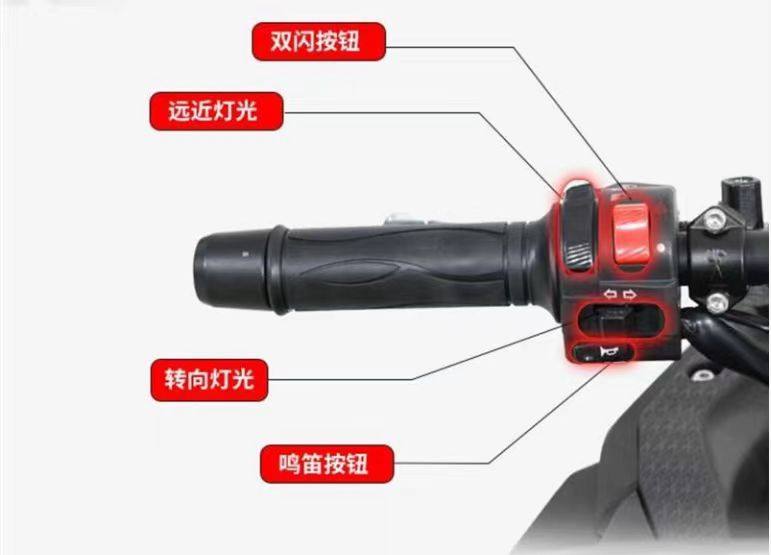 双闪按钮

远近灯光

转向灯光

鸣笛按钮