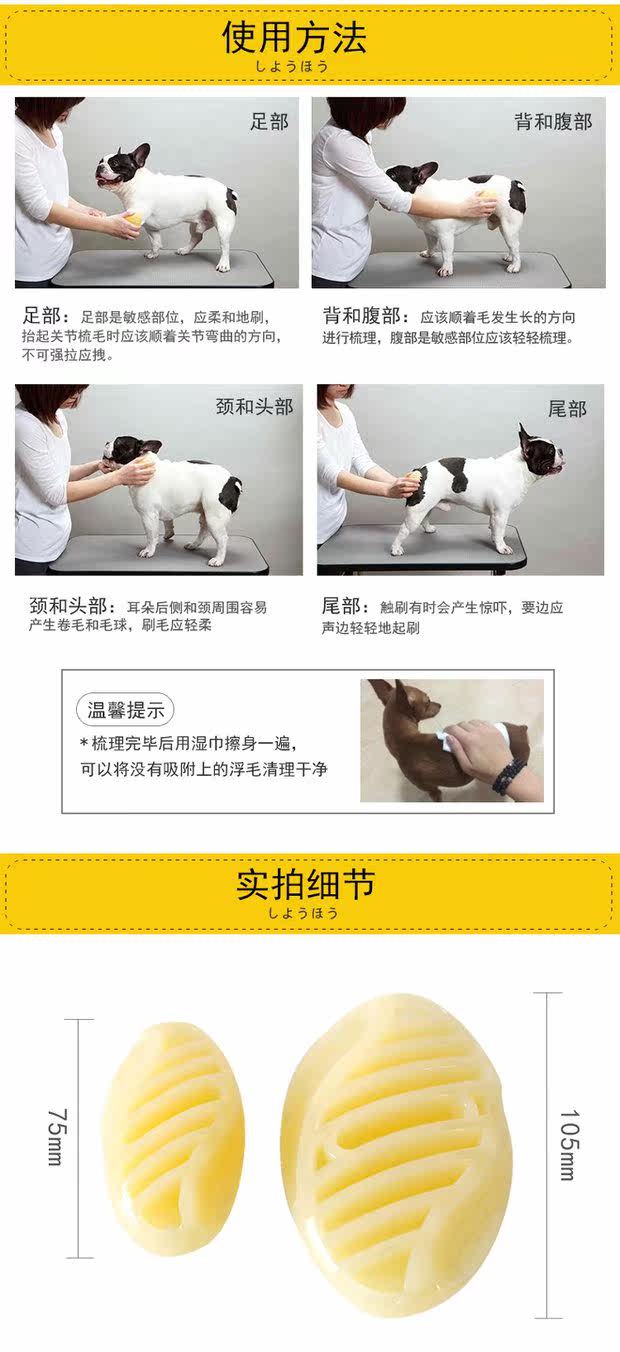 使用方法
しようほう

足部

背和腹部

足部：足部是敏感部位，应柔和地刷，抬起关节梳毛时应该顺着关节弯曲的方向，不可强拉应拽。

背和腹部：应该顺着毛发生长的方向进行梳理，腹部是敏感部位应该轻轻梳理。

颈和头部

尾部

颈和头部：耳朵后侧和颈周围容易产生卷毛和毛球，刷毛应轻柔

尾部：触刷有时会产生惊吓，要边应声边轻轻地起刷

温馨提示

*梳理完毕后用湿巾擦身一遍，可以将没有吸附上的浮毛清理干净

实拍细节
しようほう

75mm

105mm