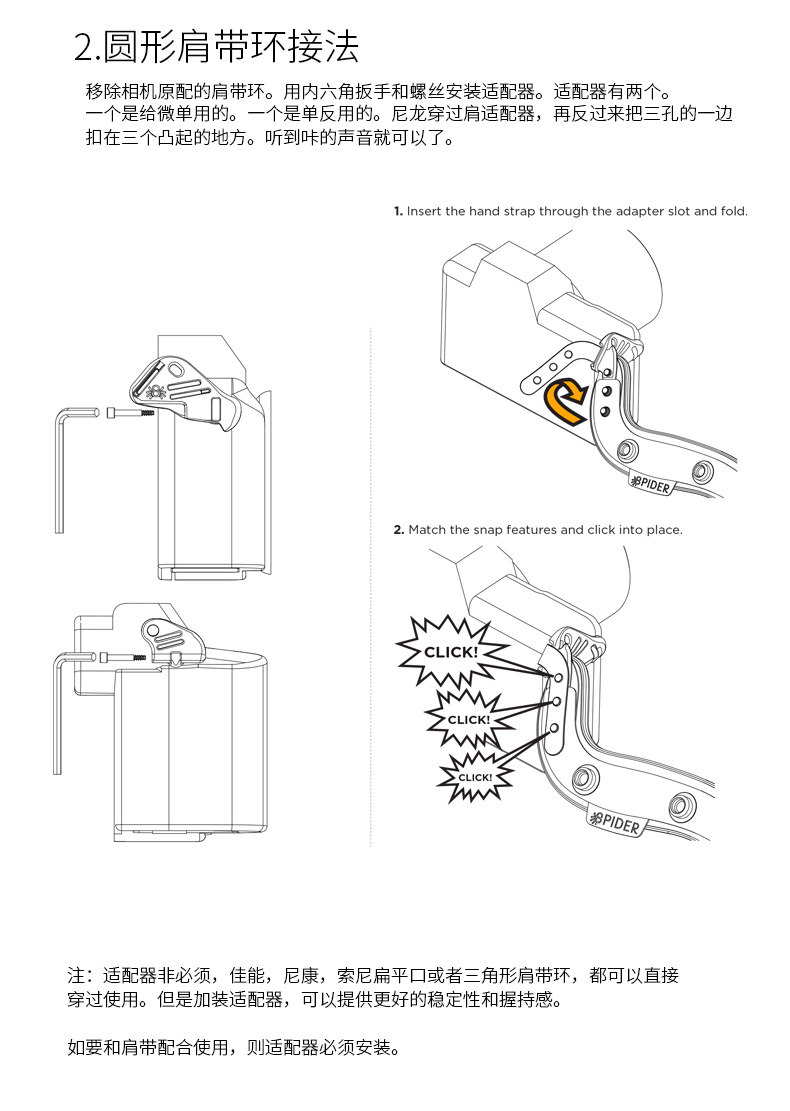 2.圆形肩带环接法

移除相机原配的肩带环。用内六角扳手和螺丝安装适配器。适配器有两个。一个是给微单用的。一个是单反用的。尼龙穿过肩适配器，再反过来把三孔的一边扣在三个凸起的地方。听到咔的声音就可以了。

1. Insert the hand strap through the adapter slot and fold.

SPIDER

2. Match the snap features and click into place.

CLICK!

CLICK!

CLICK!

SPIDER

注：适配器非必须，佳能，尼康，索尼扁平口或者三角形肩带环，都可以直接穿过使用。但是加装适配器，可以提供更好的稳定性和握持感。

如要和肩带配合使用，则适配器必须安装。