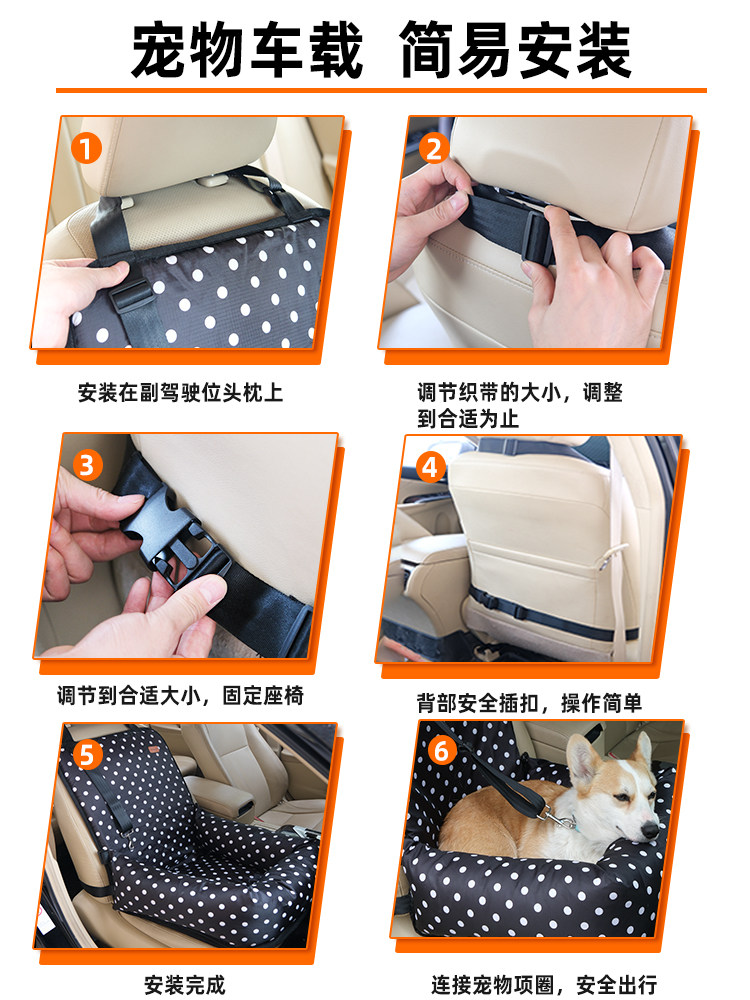 宠物车载 简易安装

1

安装在副驾驶位头枕上

2

调节织带的大小，调整到合适为止

3

调节到合适大小，固定座椅

4

背部安全插扣，操作简单

5

安装完成

6

连接宠物项圈，安全出行