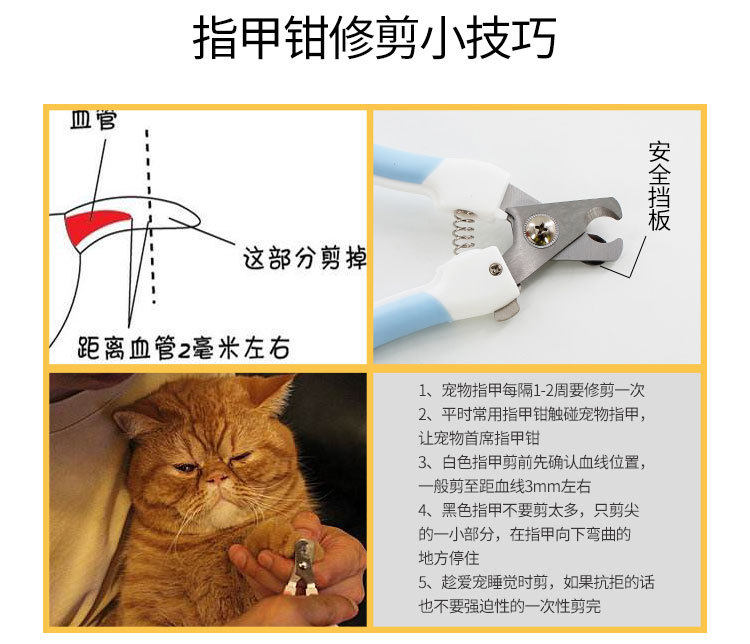 指甲钳修剪小技巧

血管

这部分剪掉

距离血管2毫米左右

安全挡板

1、宠物指甲每隔1-2周要修剪一次
2、平时常用指甲钳触碰宠物指甲，让宠物首席指甲钳
3、白色指甲剪前先确认血线位置，一般剪至距血线3mm左右
4、黑色指甲不要剪太多，只剪尖的一小部分，在指甲向下弯曲的地方停住
5、趁爱宠睡觉时剪，如果抗拒的话也不要强迫性的一次性剪完