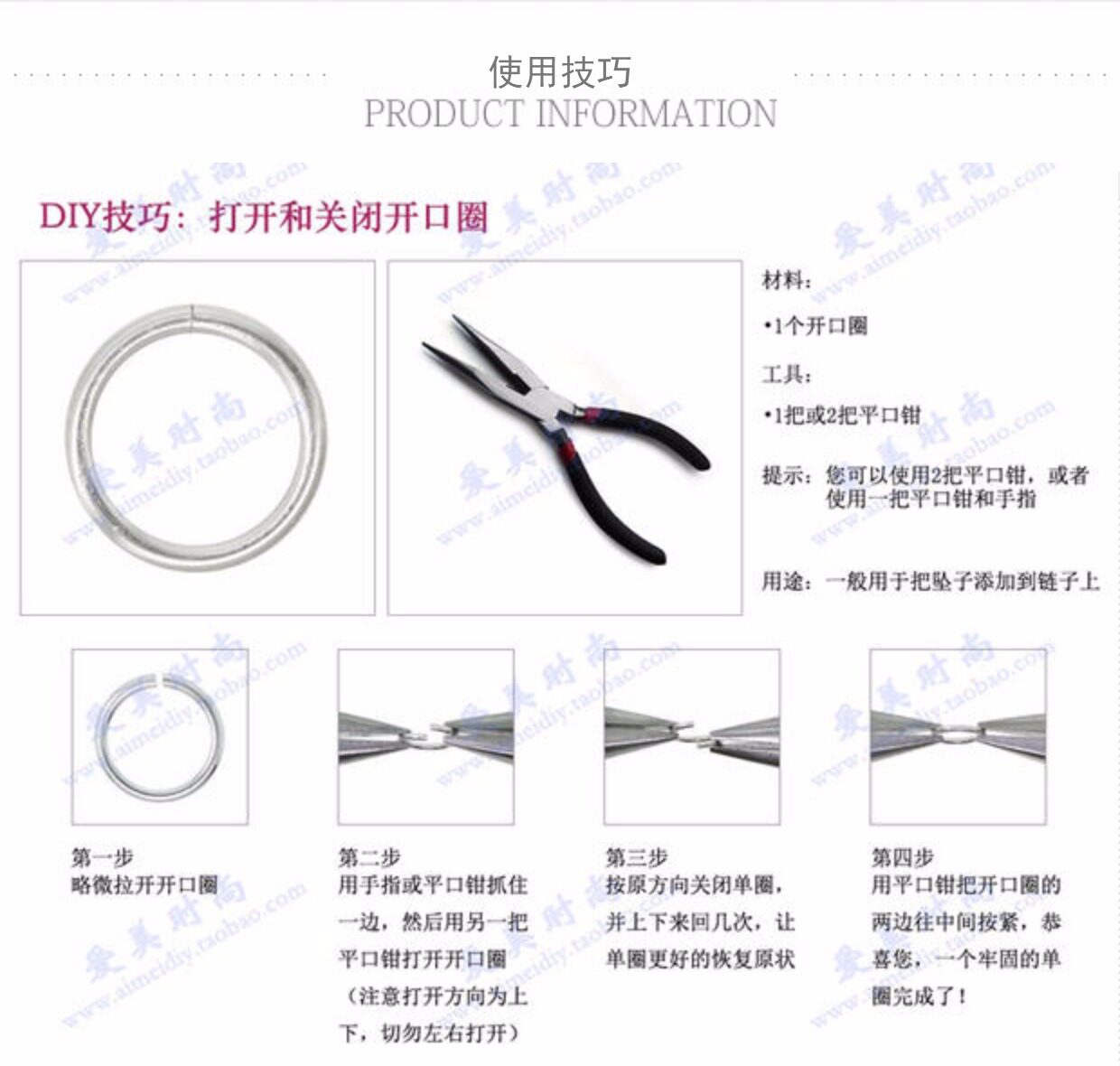 使用技巧
PRODUCT INFORMATION

DIY技巧：打开和关闭开口圈

材料：
•1个开口圈

工具：
•1把或2把平口钳

提示：您可以使用2把平口钳，或者使用一把平口钳和手指

用途：一般用于把坠子添加到链子上

第一步
略微拉开开口圈

第二步
用手指或平口钳抓住一边，然后用另一把平口钳打开开口圈（注意打开方向为上下，切勿左右打开）

第三步
按原方向关闭单圈，并上下来回几次，让单圈更好的恢复原状

第四步
用平口钳把开口圈的两边往中间按紧，恭喜您，一个牢固的单圈完成了！

爱美时尚 www.aimeidiy.taobao.com