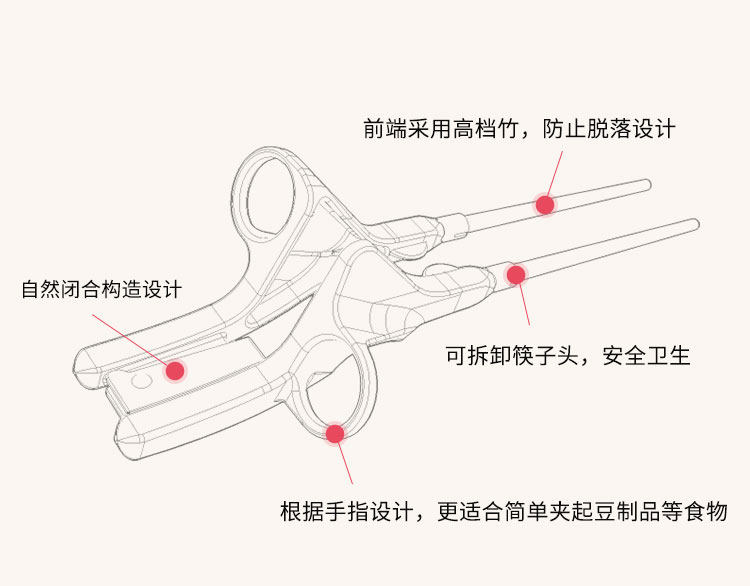 前端采用高档竹，防止脱落设计

自然闭合构造设计

可拆卸筷子头，安全卫生

根据手指设计，更适合简单夹起豆制品等食物