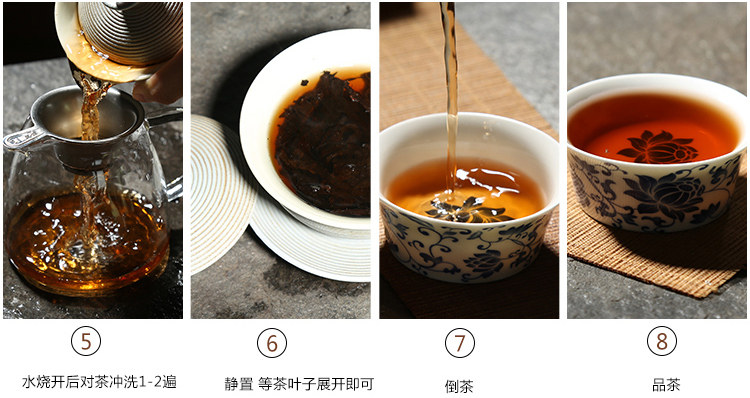 ⑤
水烧开后对茶冲洗1-2遍

⑥
静置 等茶叶子展开即可

⑦
倒茶

⑧
品茶