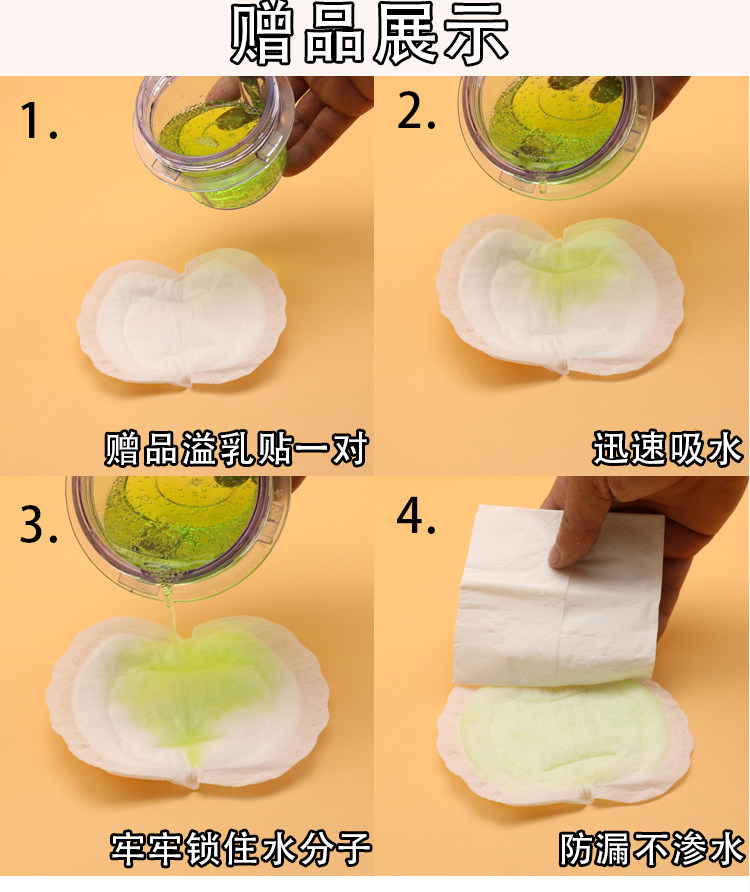 赠品展示

1.

赠品溢乳贴一对

2.

迅速吸水

3.

牢牢锁住水分子

4.

防漏不渗水