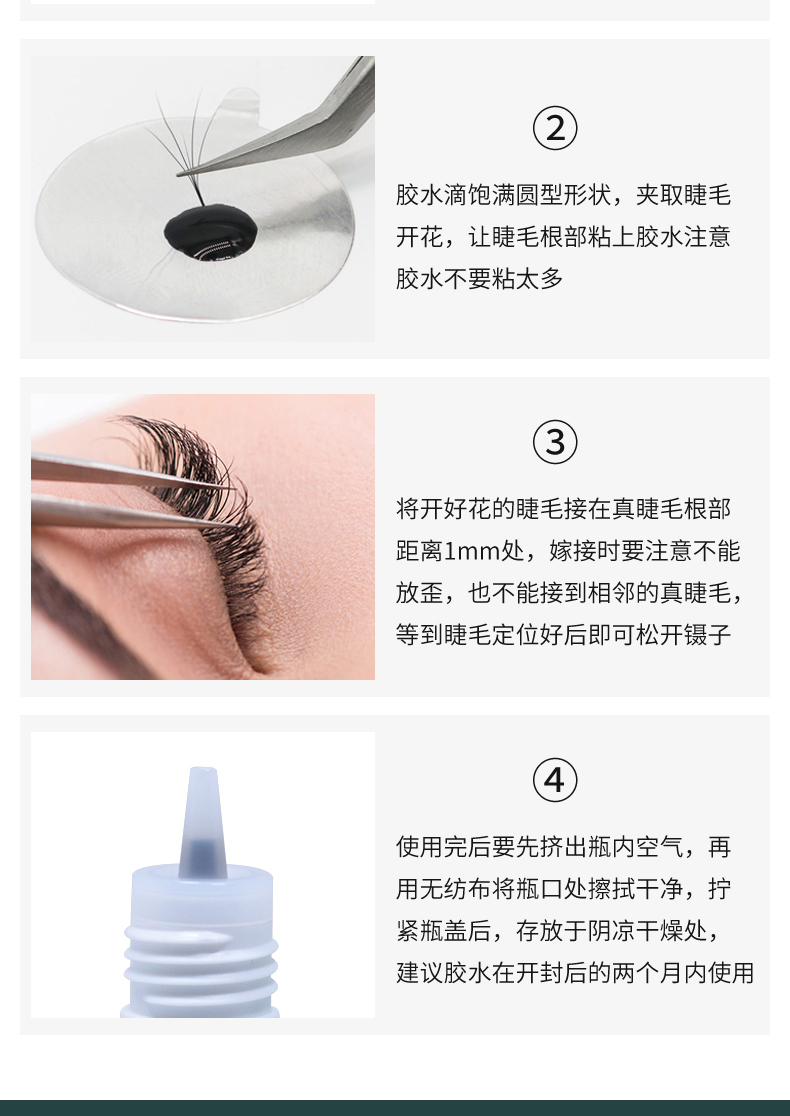 ②

胶水滴饱满圆型形状，夹取睫毛开花，让睫毛根部粘上胶水注意胶水不要粘太多

③

将开好花的睫毛接在真睫毛根部距离1mm处，嫁接时要注意不能放歪，也不能接到相邻的真睫毛，等到睫毛定位好后即可松开镊子

④

使用完后要先挤出瓶内空气，再用无纺布将瓶口处擦拭干净，拧紧瓶盖后，存放于阴凉干燥处，建议胶水在开封后的两个月内使用