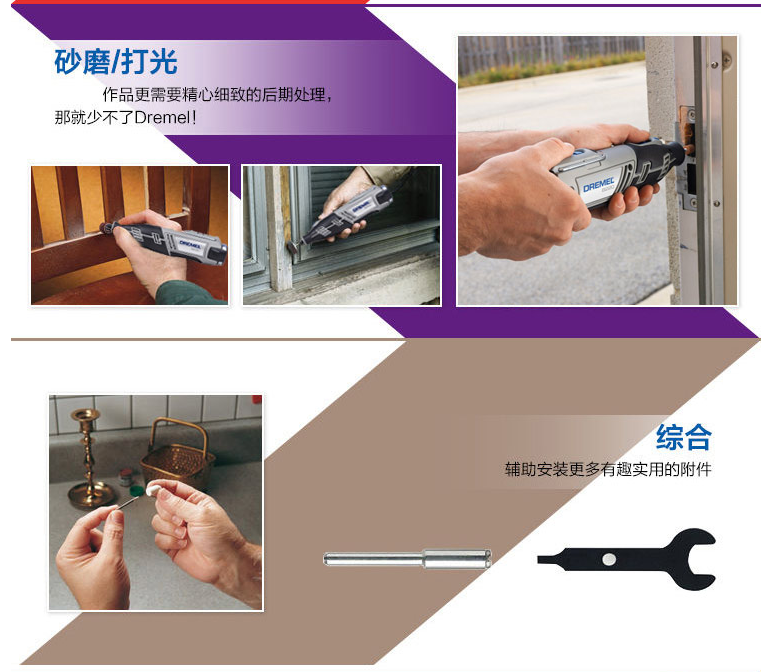 砂磨/打光

作品更需要精心细致的后期处理，那就少不了Dremel！

DREMEL

DREMEL

DREMEL

综合

辅助安装更多有趣实用的附件