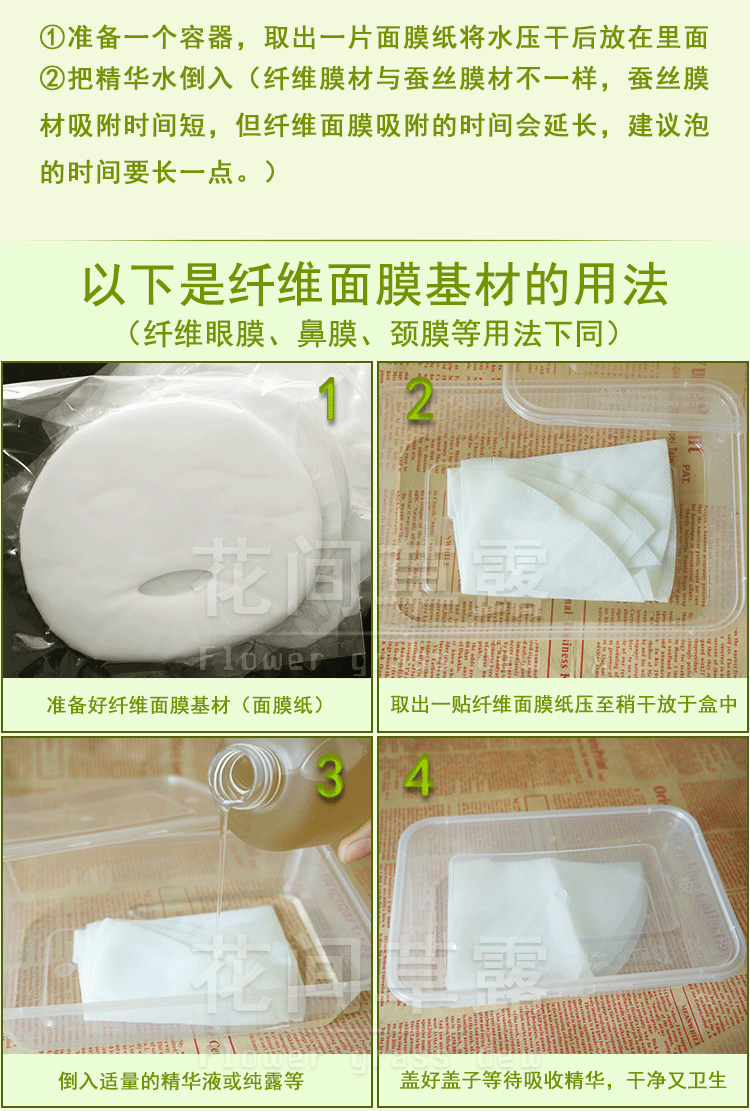 ①准备一个容器，取出一片面膜纸将水压干后放在里面
②把精华水倒入（纤维膜材与蚕丝膜材不一样，蚕丝膜材吸附时间短，但纤维面膜吸附的时间会延长，建议泡的时间要长一点。）

以下是纤维面膜基材的用法
（纤维眼膜、鼻膜、颈膜等用法下同）

1
花间草露
Flower g
准备好纤维面膜基材（面膜纸）

2
取出一贴纤维面膜纸压至稍干放于盒中

3
花间草露
flower grass dew
倒入适量的精华液或纯露等

4
盖好盖子等待吸收精华，干净又卫生