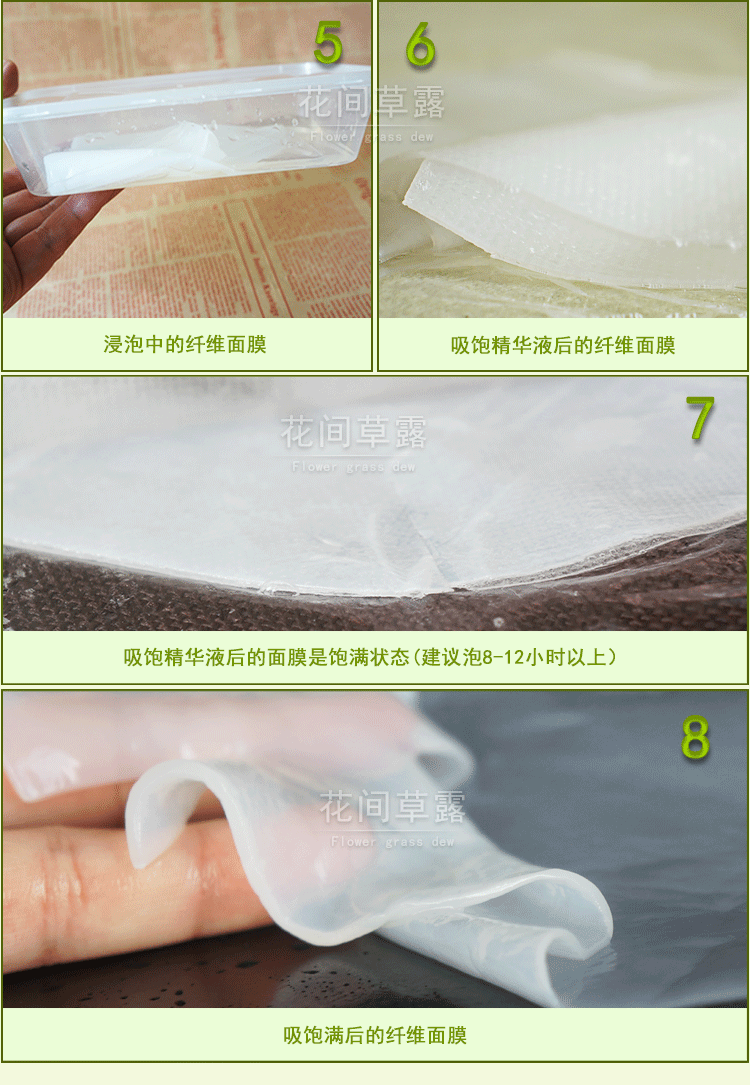 5

花间草露
Flower grass dew

浸泡中的纤维面膜

6

吸饱精华液后的纤维面膜

7

花间草露
Flower grass dew

吸饱精华液后的面膜是饱满状态（建议泡8-12小时以上）

8

花间草露
Flower grass dew

吸饱满后的纤维面膜