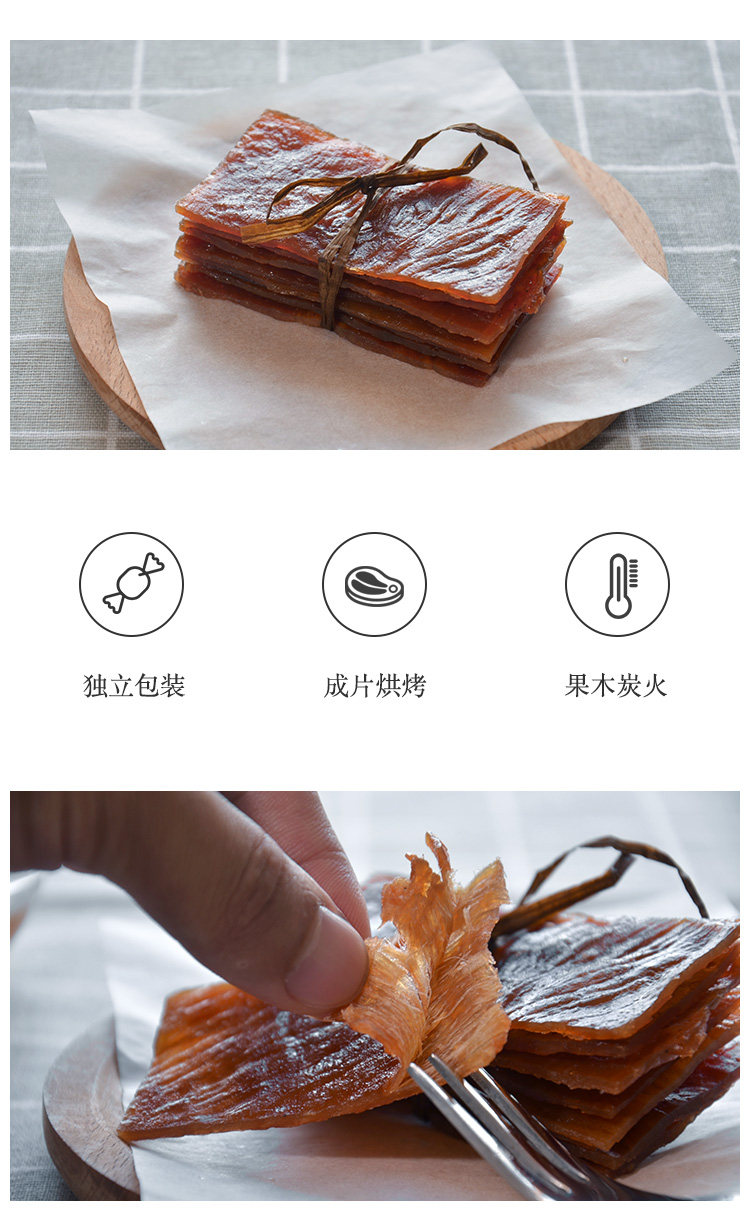 独立包装

成片烘烤

果木炭火