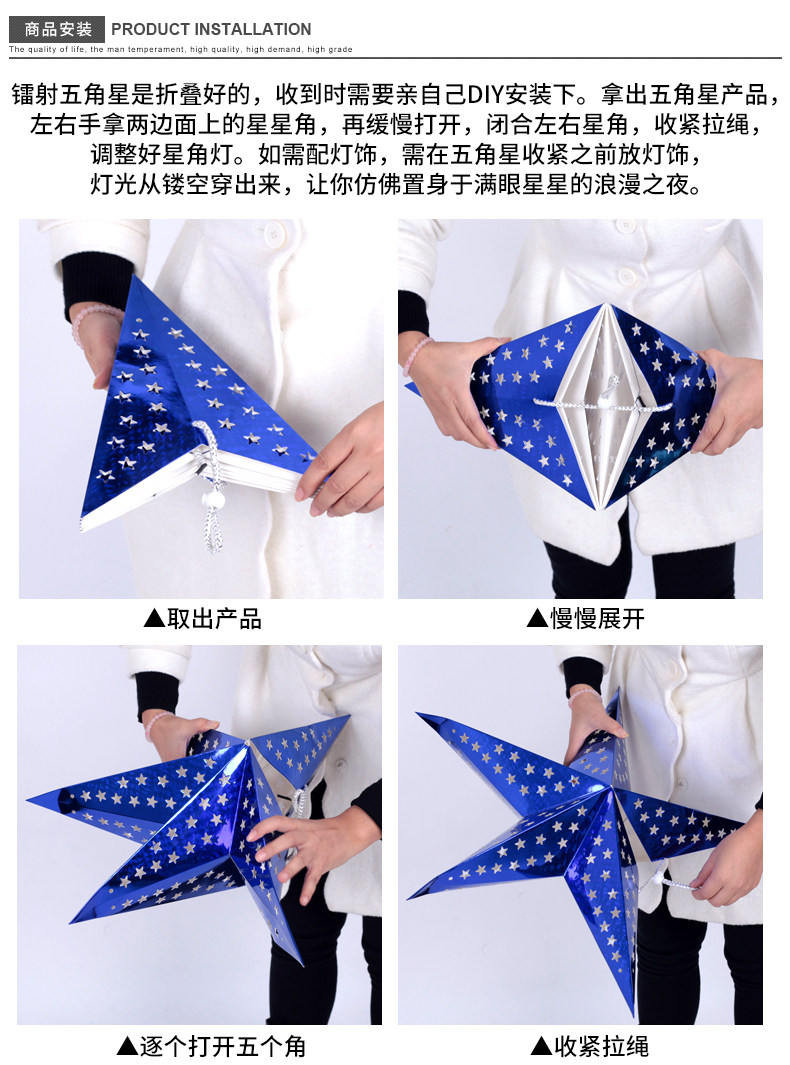 商品安装 PRODUCT INSTALLATION

The quality of life, the man temperament, high quality, high demand, high grade

镭射五角星是折叠好的，收到时需要亲自己DIY安装下。拿出五角星产品，左右手拿两边面上的星星角，再缓慢打开，闭合左右星角，收紧拉绳，调整好星角灯。如需配灯饰，需在五角星收紧之前放灯饰，灯光从镂空穿出来，让你仿佛置身于满眼星星的浪漫之夜。

▲取出产品

▲慢慢展开

▲逐个打开五个角

▲收紧拉绳