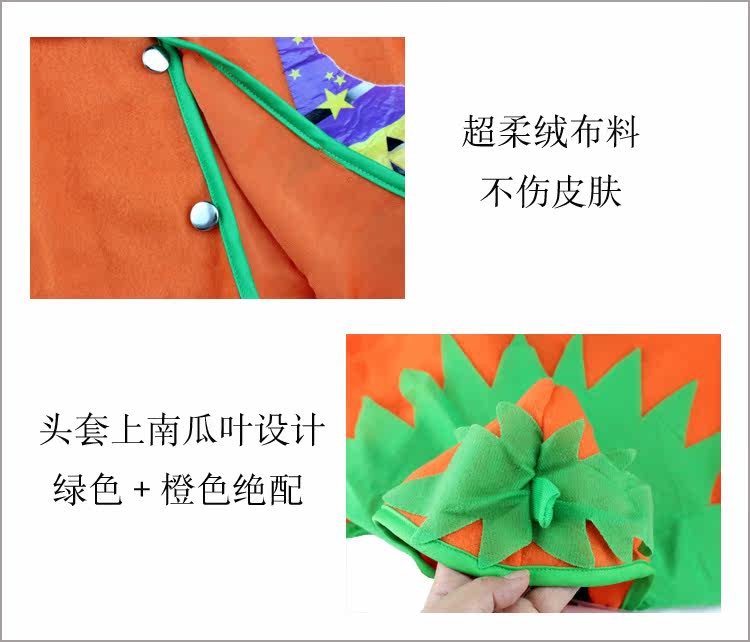 超柔绒布料
不伤皮肤

头套上南瓜叶设计
绿色 + 橙色绝配