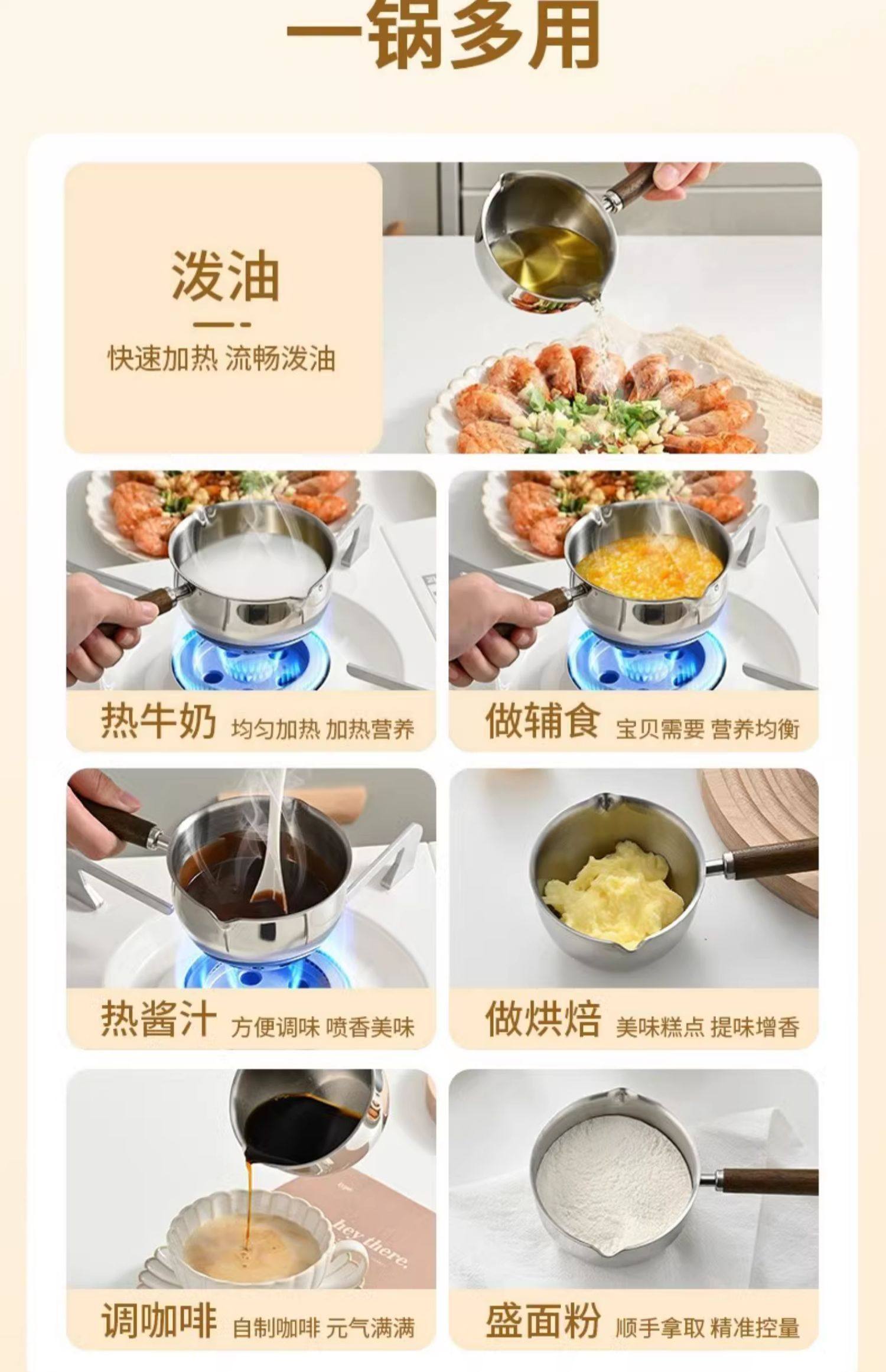 一锅多用

泼油

快速加热 流畅泼油

热牛奶 均匀加热 加热营养

做辅食 宝贝需要 营养均衡

热酱汁 方便调味 喷香美味

做烘焙 美味糕点 提味增香

hey there.

调咖啡 自制咖啡 元气满满

盛面粉 顺手拿取 精准控量