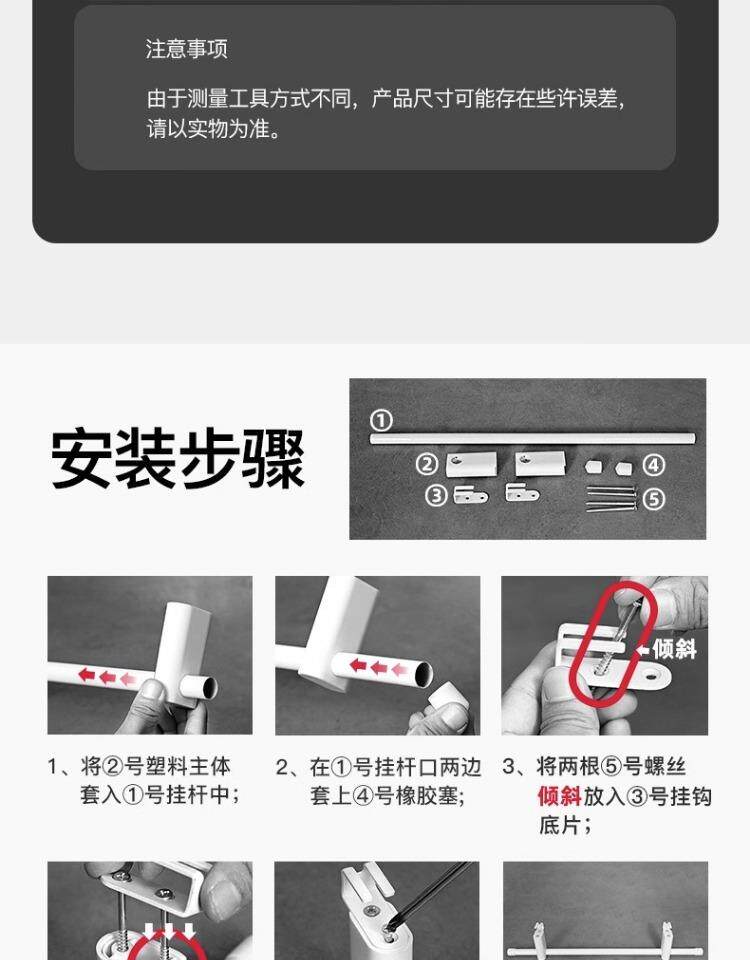 注意事项

由于测量工具方式不同，产品尺寸可能存在些许误差，请以实物为准。

安装步骤

①
②
④
③
⑤

倾斜

1、将②号塑料主体套入①号挂杆中；

2、在①号挂杆口两边套上④号橡胶塞；

3、将两根⑤号螺丝倾斜放入③号挂钩底片；