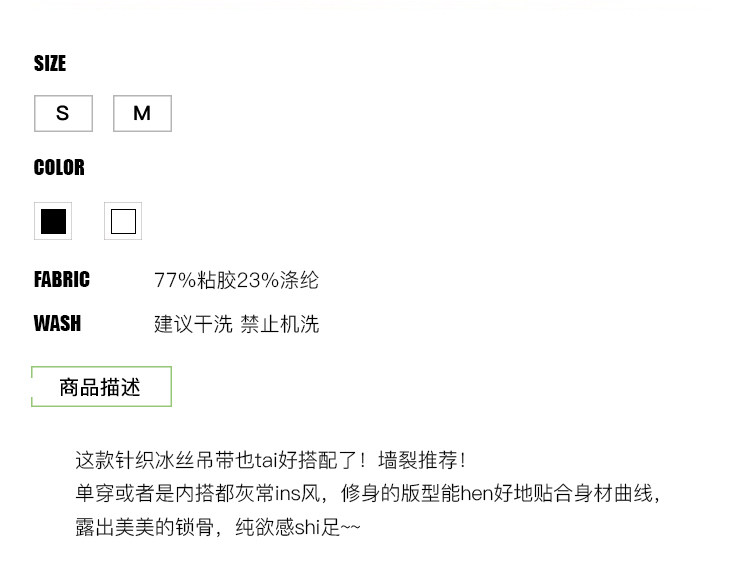 SIZE

S M

COLOR

FABRIC 77%粘胶23%涤纶

WASH 建议干洗 禁止机洗

商品描述

这款针织冰丝吊带也tai好搭配了！墙裂推荐！
单穿或者是内搭都灰常ins风，修身的版型能hen好地贴合身材曲线，
露出美美的锁骨，纯欲感shi足~~