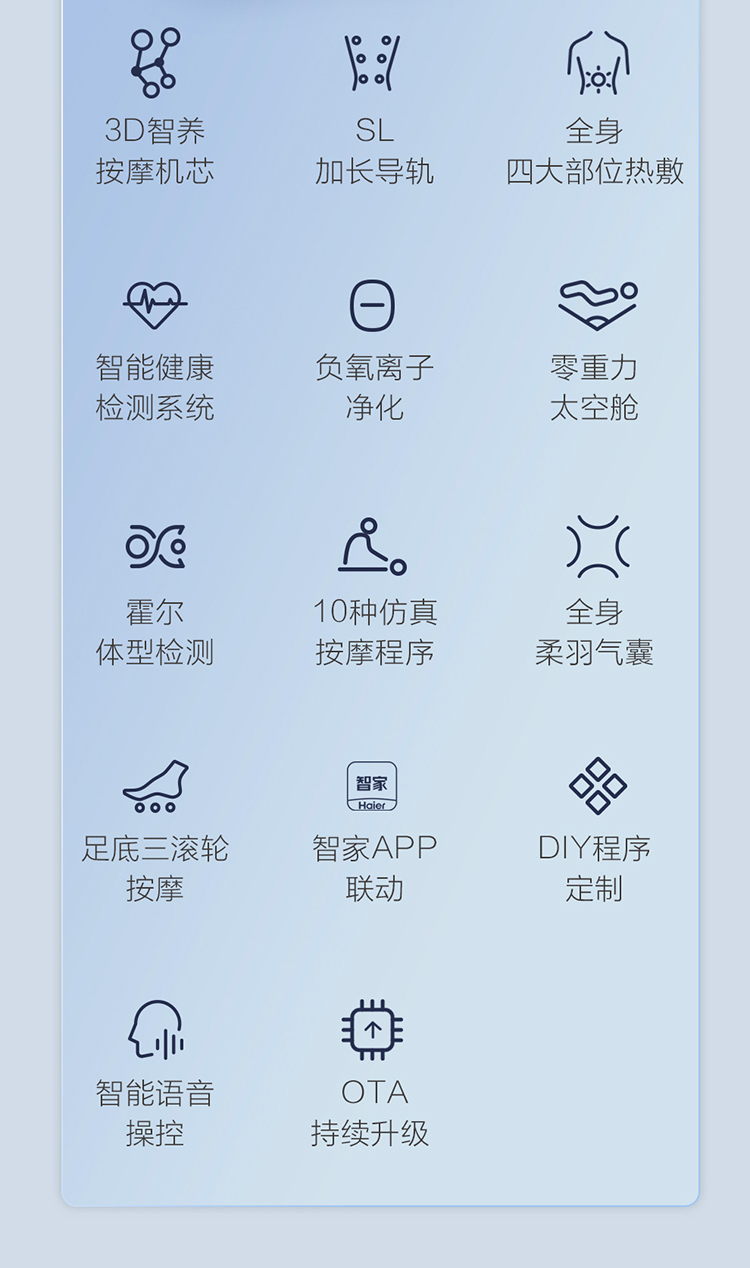 3D智养
按摩机芯

SL
加长导轨

全身
四大部位热敷

智能健康
检测系统

负氧离子
净化

零重力
太空舱

霍尔
体型检测

10种仿真
按摩程序

全身
柔羽气囊

足底三滚轮
按摩

智家
Haier

智家APP
联动

DIY程序
定制

智能语音
操控

OTA
持续升级