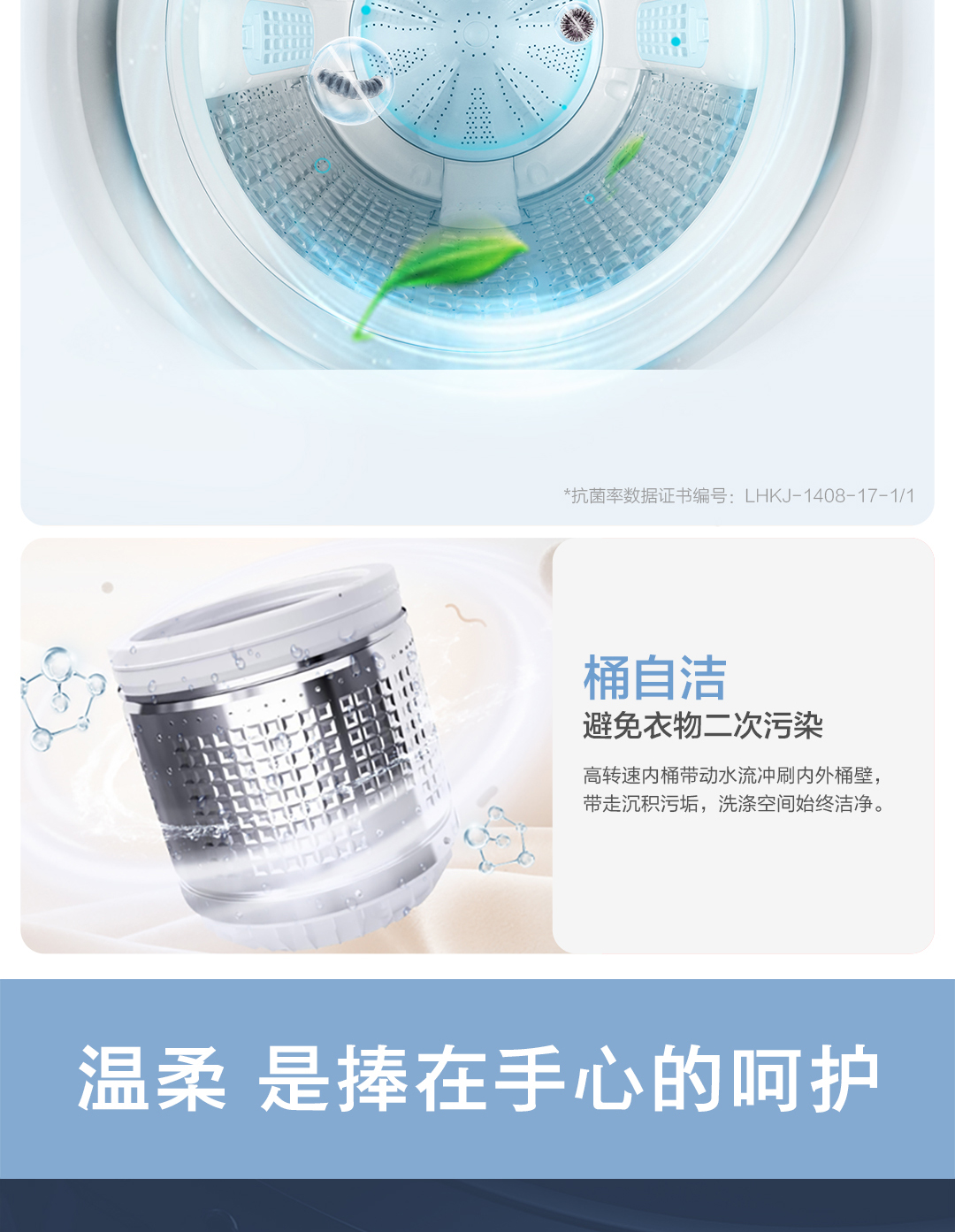 *抗菌率数据证书编号：LHKJ-1408-17-1/1

桶自洁
避免衣物二次污染

高转速内桶带动水流冲刷内外桶壁，带走沉积污垢，洗涤空间始终洁净。

温柔 是捧在手心的呵护